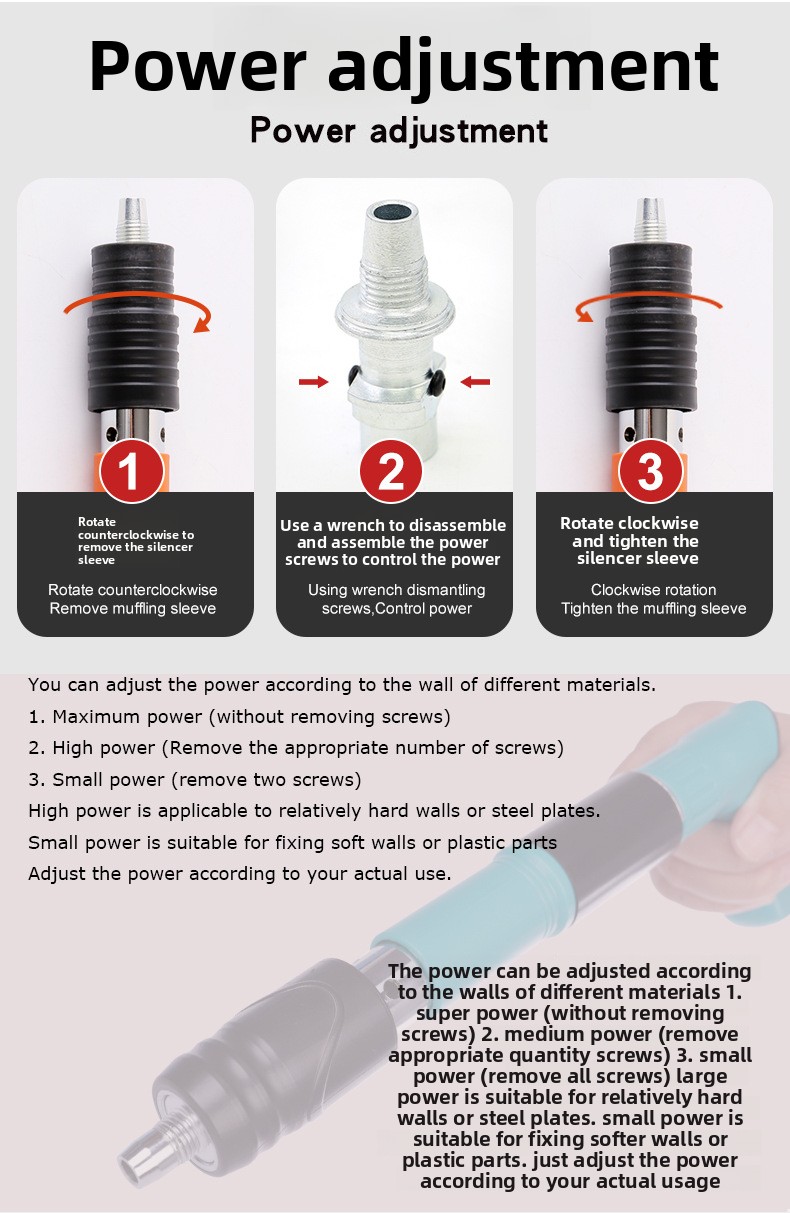 Power adjustment

Power adjustment

1

Rotate counterclockwise to remove the silencer sleeve

Rotate counterclockwise Remove muffling sleeve

2

Use a wrench to disassemble and assemble the power screws to control the power

Using wrench dismantling screws,Control power

3

Rotate clockwise and tighten the silencer sleeve

Clockwise rotation Tighten the muffling sleeve

You can adjust the power according to the wall of different materials.
1. Maximum power (without removing screws)
2. High power (Remove the appropriate number of screws)
3. Small power (remove two screws)
High power is applicable to relatively hard walls or steel plates.
Small power is suitable for fixing soft walls or plastic parts
Adjust the power according to your actual use.

The power can be adjusted according to the walls of different materials 1. super power (without removing screws) 2. medium power (remove appropriate quantity screws) 3. small power (remove all screws) large power is suitable for relatively hard walls or steel plates. small power is suitable for fixing softer walls or plastic parts. just adjust the power according to your actual usage