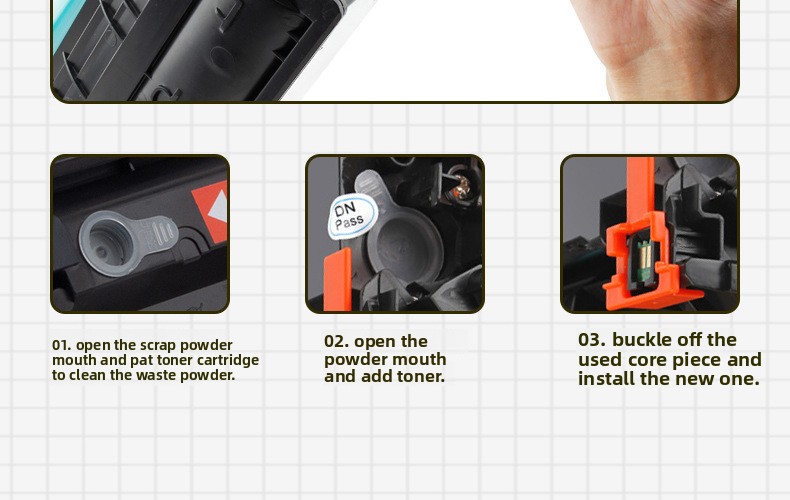 DN Pass

01. open the scrap powder mouth and pat toner cartridge to clean the waste powder.

02. open the powder mouth and add toner.

03. buckle off the used core piece and install the new one.