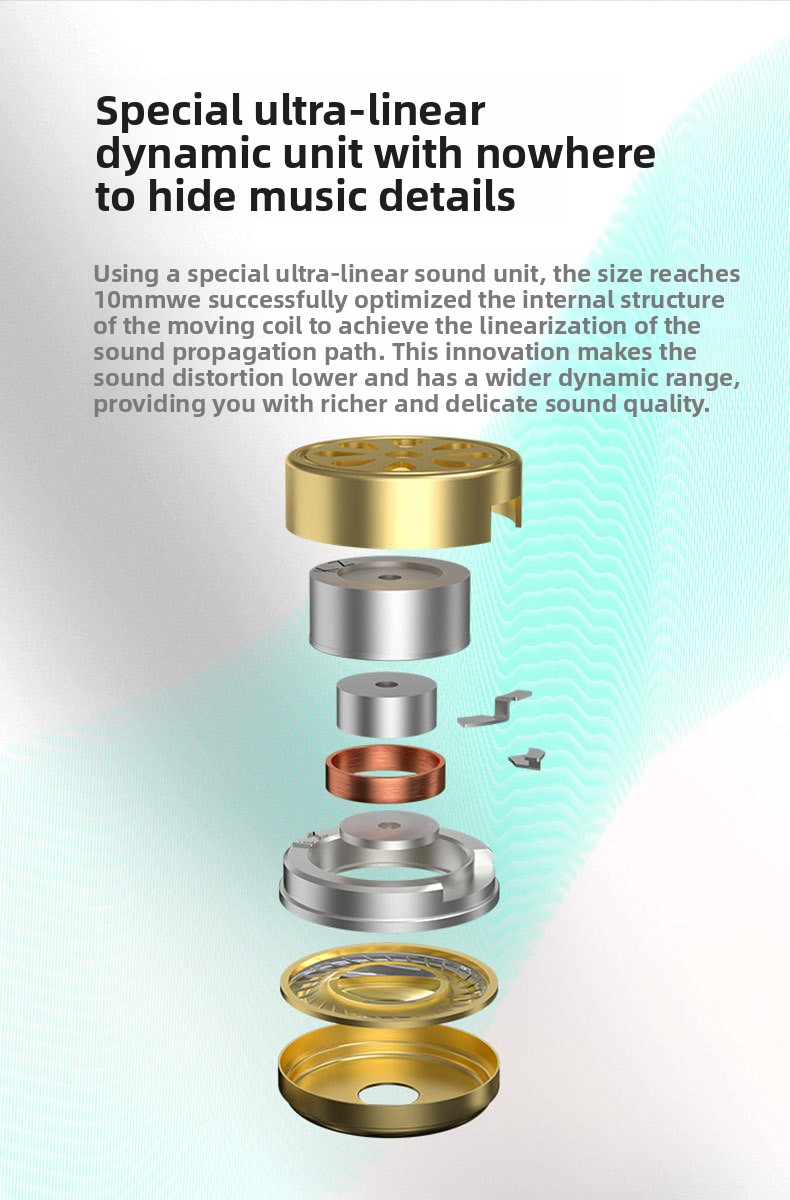 Special ultra-linear dynamic unit with nowhere to hide music details

Using a special ultra-linear sound unit, the size reaches 10mmwe successfully optimized the internal structure of the moving coil to achieve the linearization of the sound propagation path. This innovation makes the sound distortion lower and has a wider dynamic range, providing you with richer and delicate sound quality.