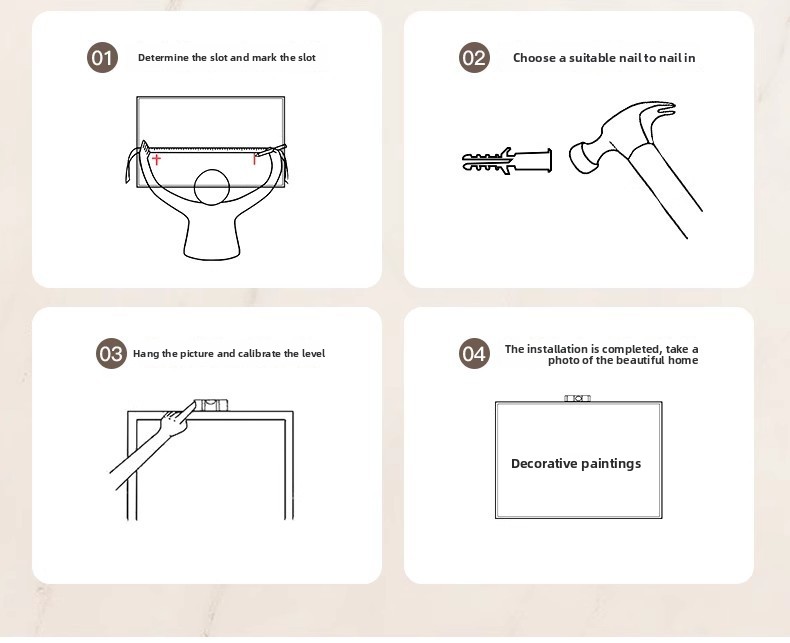 01 Determine the slot and mark the slot

02 Choose a suitable nail to nail in

03 Hang the picture and calibrate the level

04 The installation is completed, take a photo of the beautiful home

Decorative paintings