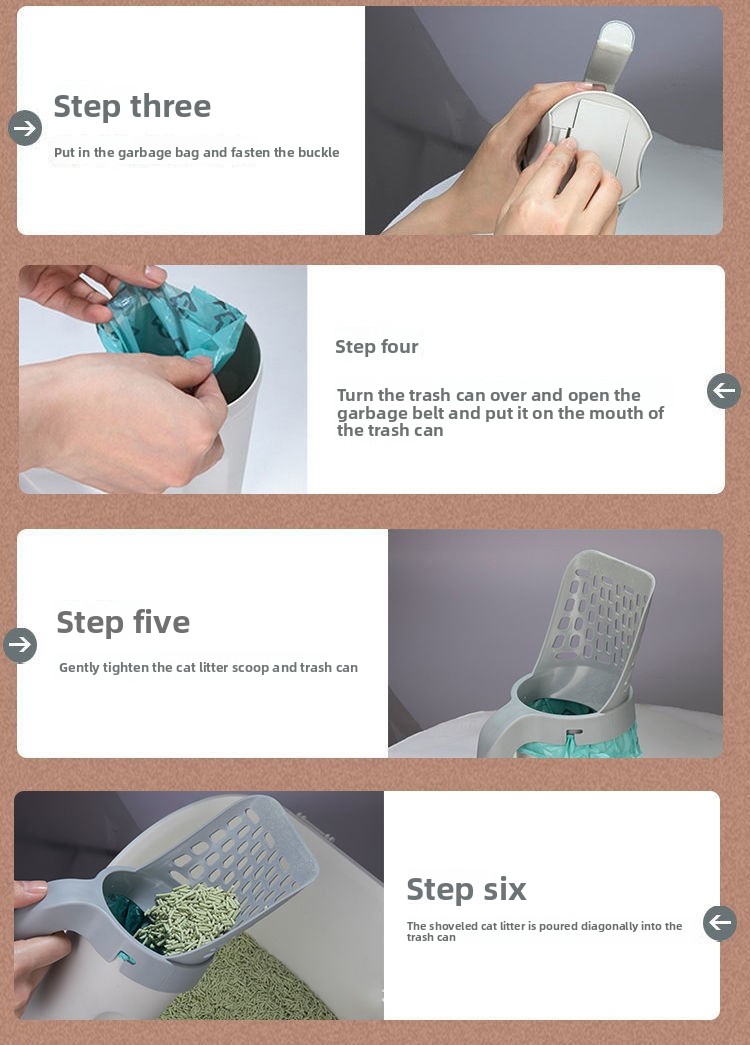 Step three

Put in the garbage bag and fasten the buckle

Step four

Turn the trash can over and open the garbage belt and put it on the mouth of the trash can

Step five

Gently tighten the cat litter scoop and trash can

Step six

The shoveled cat litter is poured diagonally into the trash can