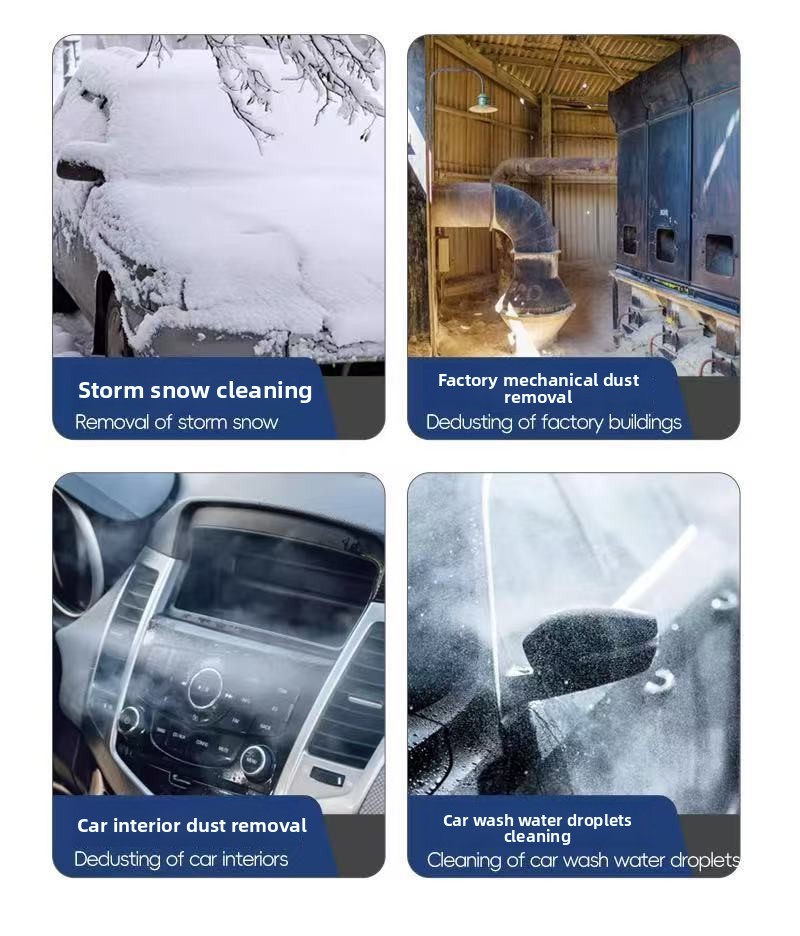 Storm snow cleaning
Removal of storm snow

Factory mechanical dust removal
Dedusting of factory buildings

Car interior dust removal
Dedusting of car interiors

Car wash water droplets cleaning
Cleaning of car wash water droplets