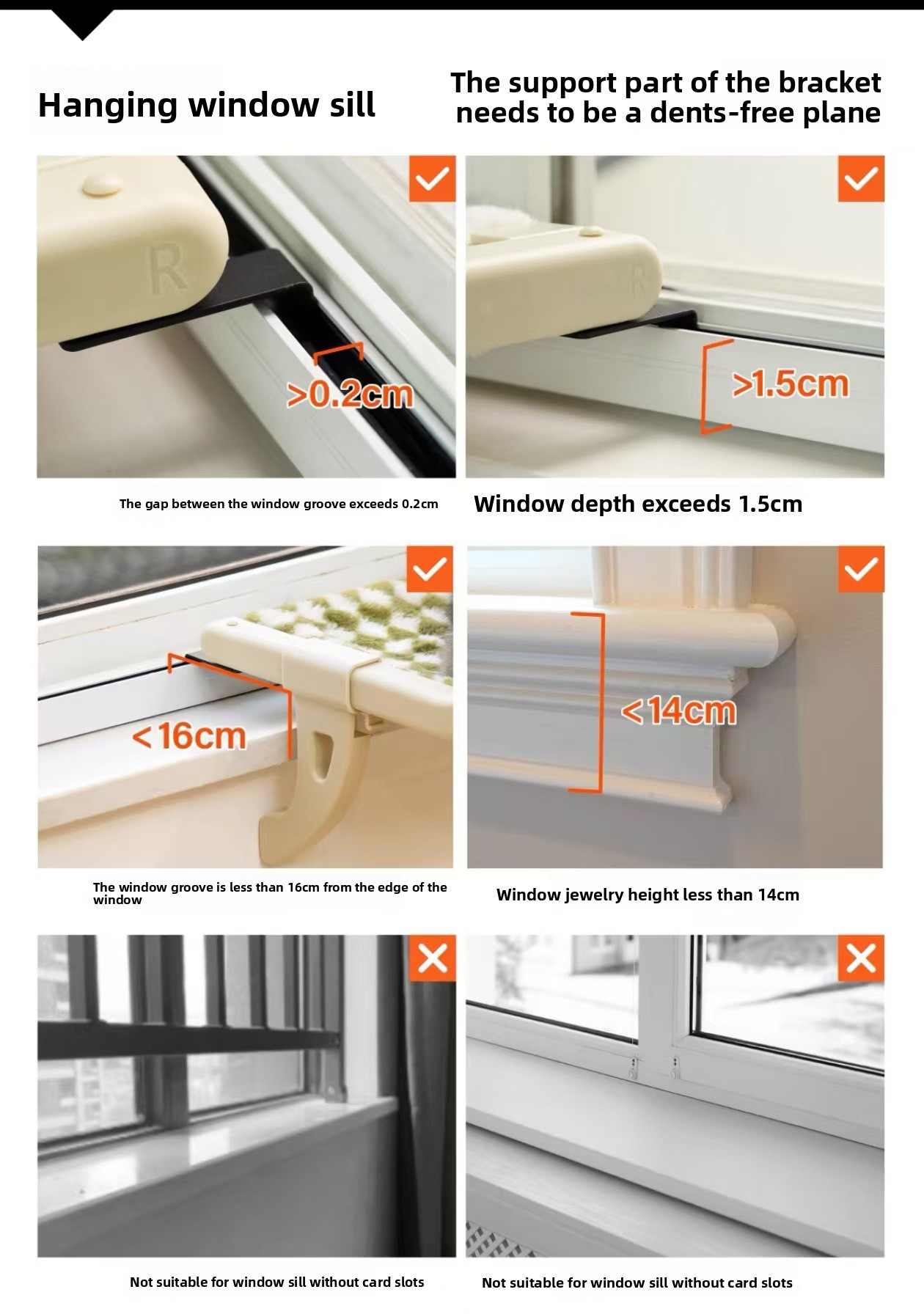 Hanging window sill

The support part of the bracket needs to be a dents-free plane

R

>0.2cm

R

>1.5cm

The gap between the window groove exceeds 0.2cm

Window depth exceeds 1.5cm

<16cm

<14cm

The window groove is less than 16cm from the edge of the window

Window jewelry height less than 14cm

Not suitable for window sill without card slots

Not suitable for window sill without card slots