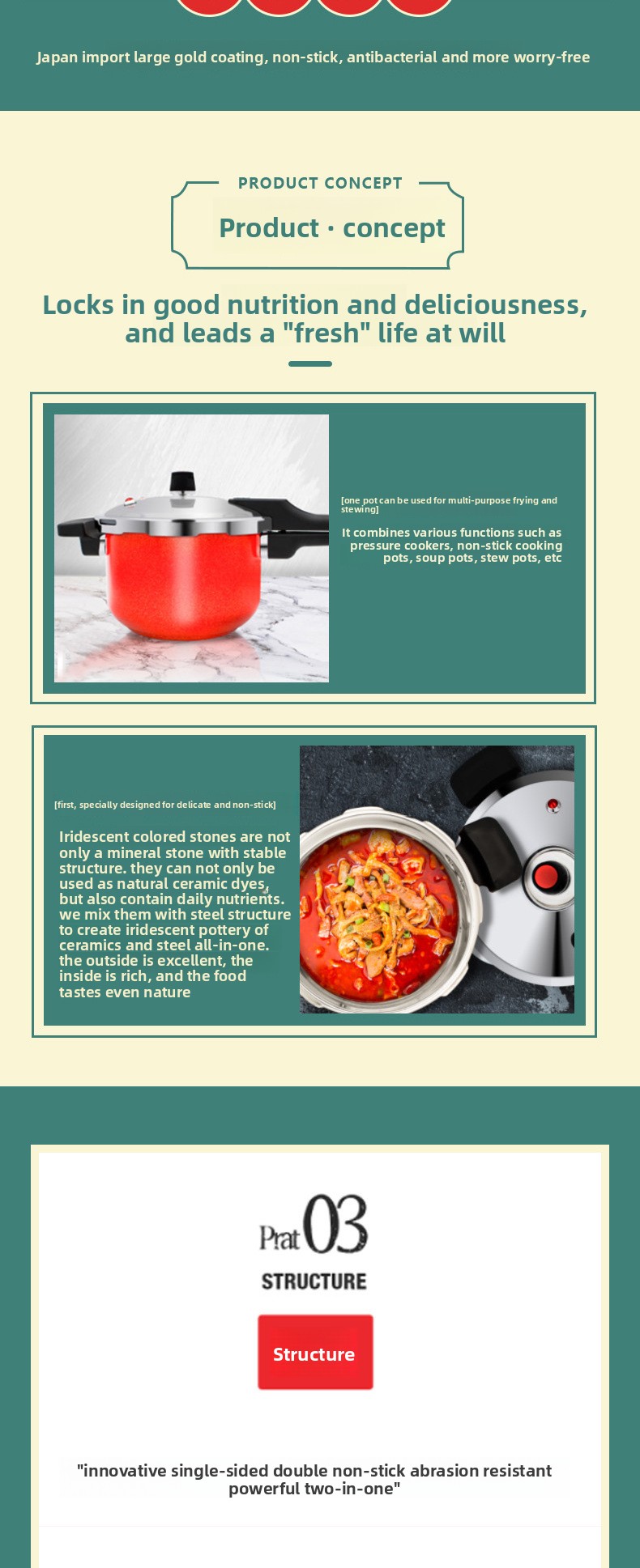 Japan import large gold coating, non-stick, antibacterial and more worry-free

PRODUCT CONCEPT

Product · concept

Locks in good nutrition and deliciousness, and leads a "fresh" life at will

[one pot can be used for multi-purpose frying and stewing]

It combines various functions such as pressure cookers, non-stick cooking pots, soup pots, stew pots, etc

[first, specially designed for delicate and non-stick]

Iridescent colored stones are not only a mineral stone with stable structure. they can not only be used as natural ceramic dyes, but also contain daily nutrients. we mix them with steel structure to create iridescent pottery of ceramics and steel all-in-one. the outside is excellent, the inside is rich, and the food tastes even nature

Prat 03

STRUCTURE

Structure

"innovative single-sided double non-stick abrasion resistant powerful two-in-one"