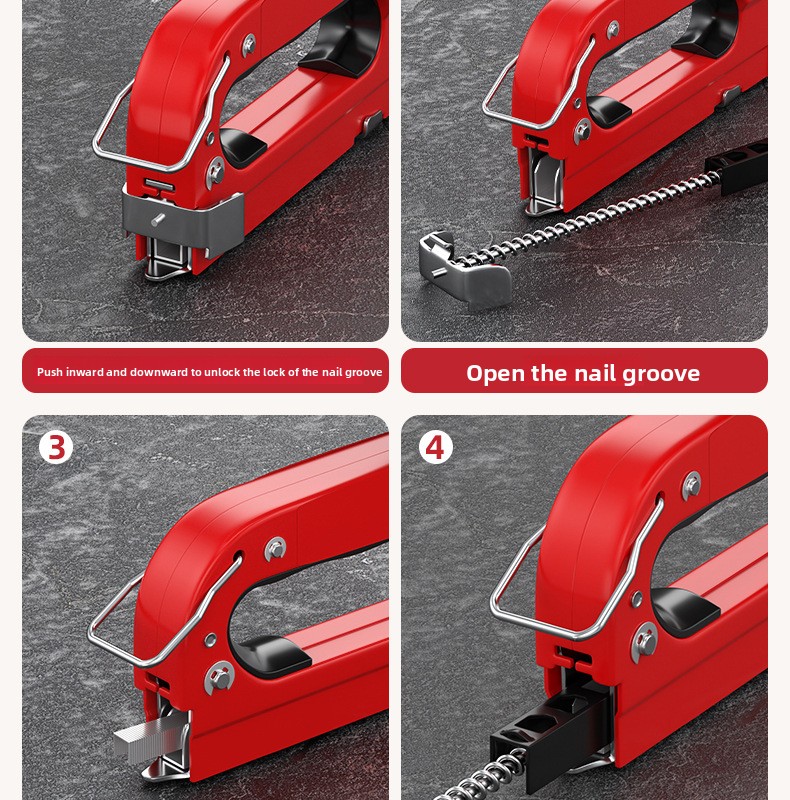 Push inward and downward to unlock the lock of the nail groove

Open the nail groove

3

4