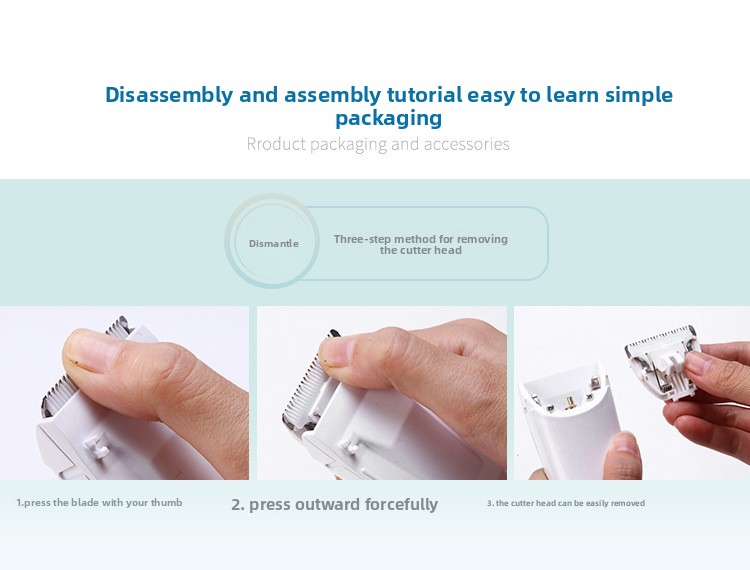 Disassembly and assembly tutorial easy to learn simple packaging

Rroduct packaging and accessories

Dismantle

Three-step method for removing the cutter head

1.press the blade with your thumb

2. press outward forcefully

3. the cutter head can be easily removed