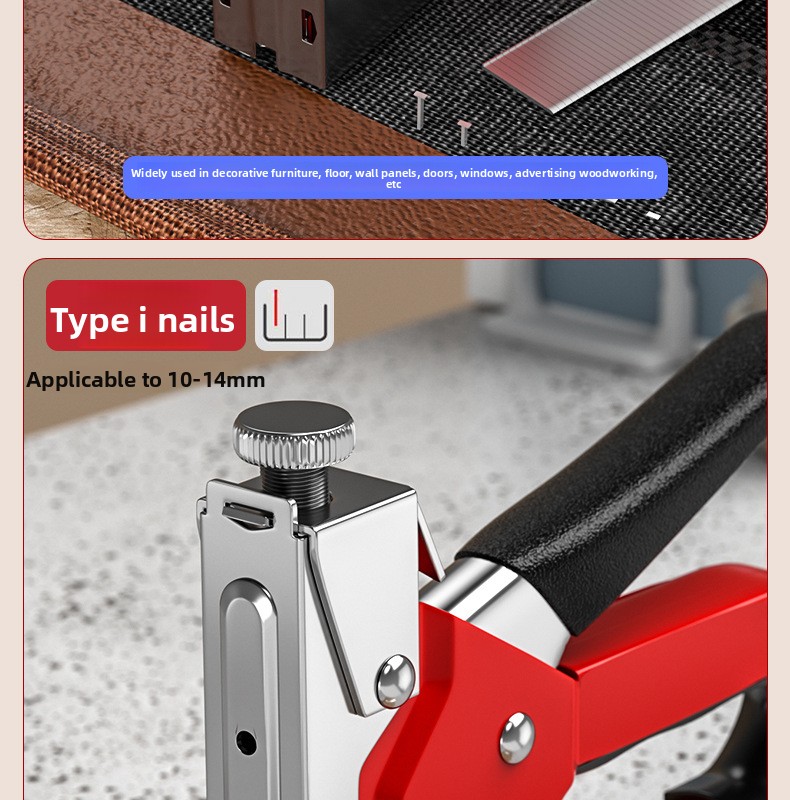 Widely used in decorative furniture, floor, wall panels, doors, windows, advertising woodworking, etc

Type i nails

Applicable to 10-14mm