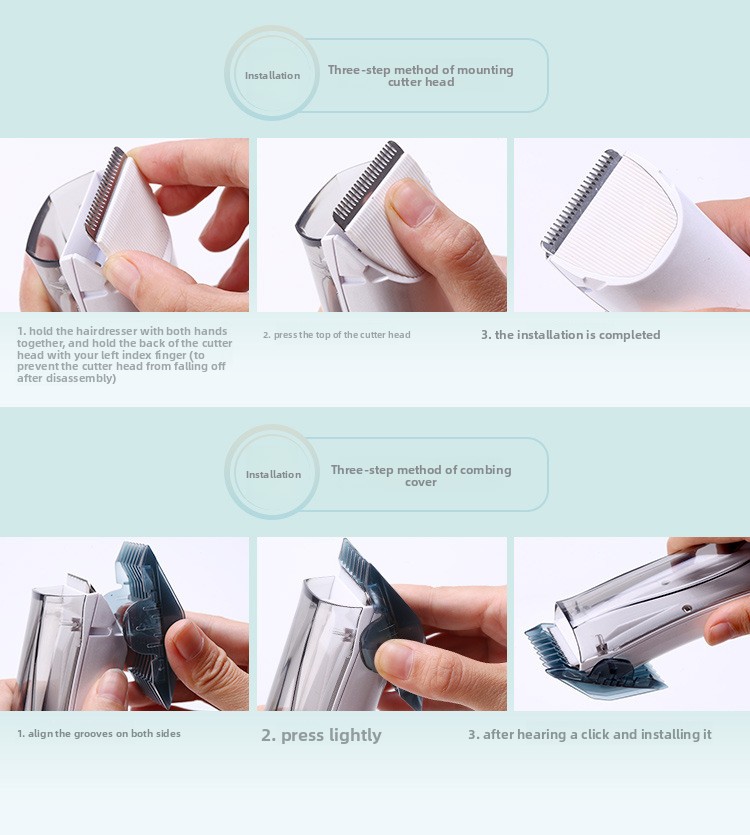 Installation

Three-step method of mounting cutter head

1. hold the hairdresser with both hands together, and hold the back of the cutter head with your left index finger (to prevent the cutter head from falling off after disassembly)

2. press the top of the cutter head

3. the installation is completed

Installation

Three-step method of combing cover

1. align the grooves on both sides

2. press lightly

3. after hearing a click and installing it