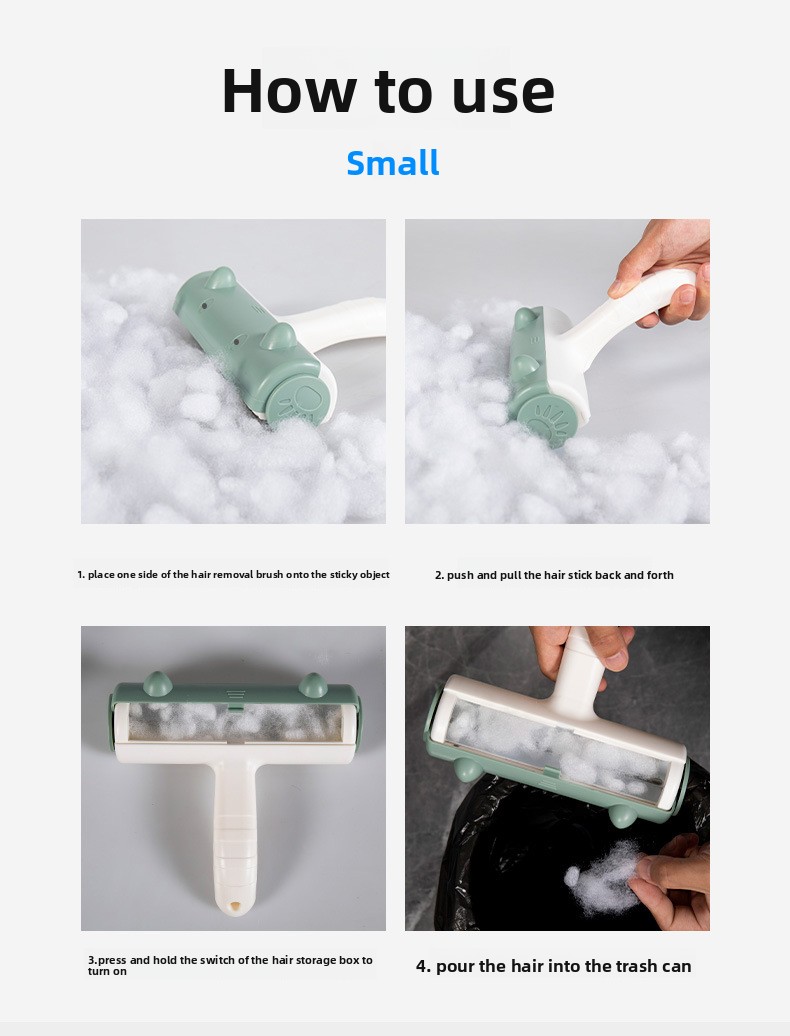 How to use

Small

1. place one side of the hair removal brush onto the sticky object

2. push and pull the hair stick back and forth

3.press and hold the switch of the hair storage box to turn on

4. pour the hair into the trash can