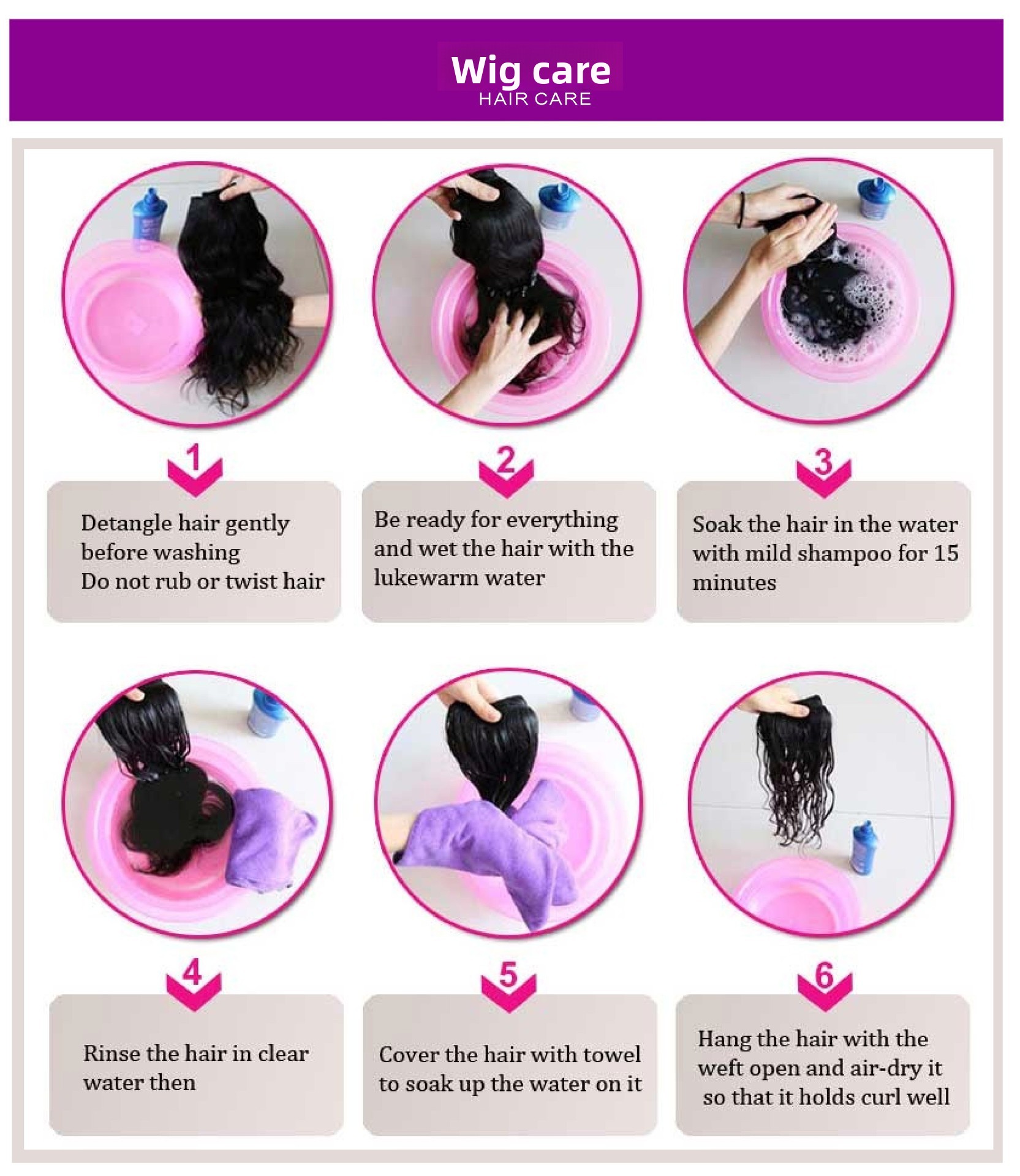 Wig care
HAIR CARE

1
Detangle hair gently before washing
Do not rub or twist hair

2
Be ready for everything and wet the hair with the lukewarm water

3
Soak the hair in the water with mild shampoo for 15 minutes

4
Rinse the hair in clear water then

5
Cover the hair with towel to soak up the water on it

6
Hang the hair with the weft open and air-dry it so that it holds curl well