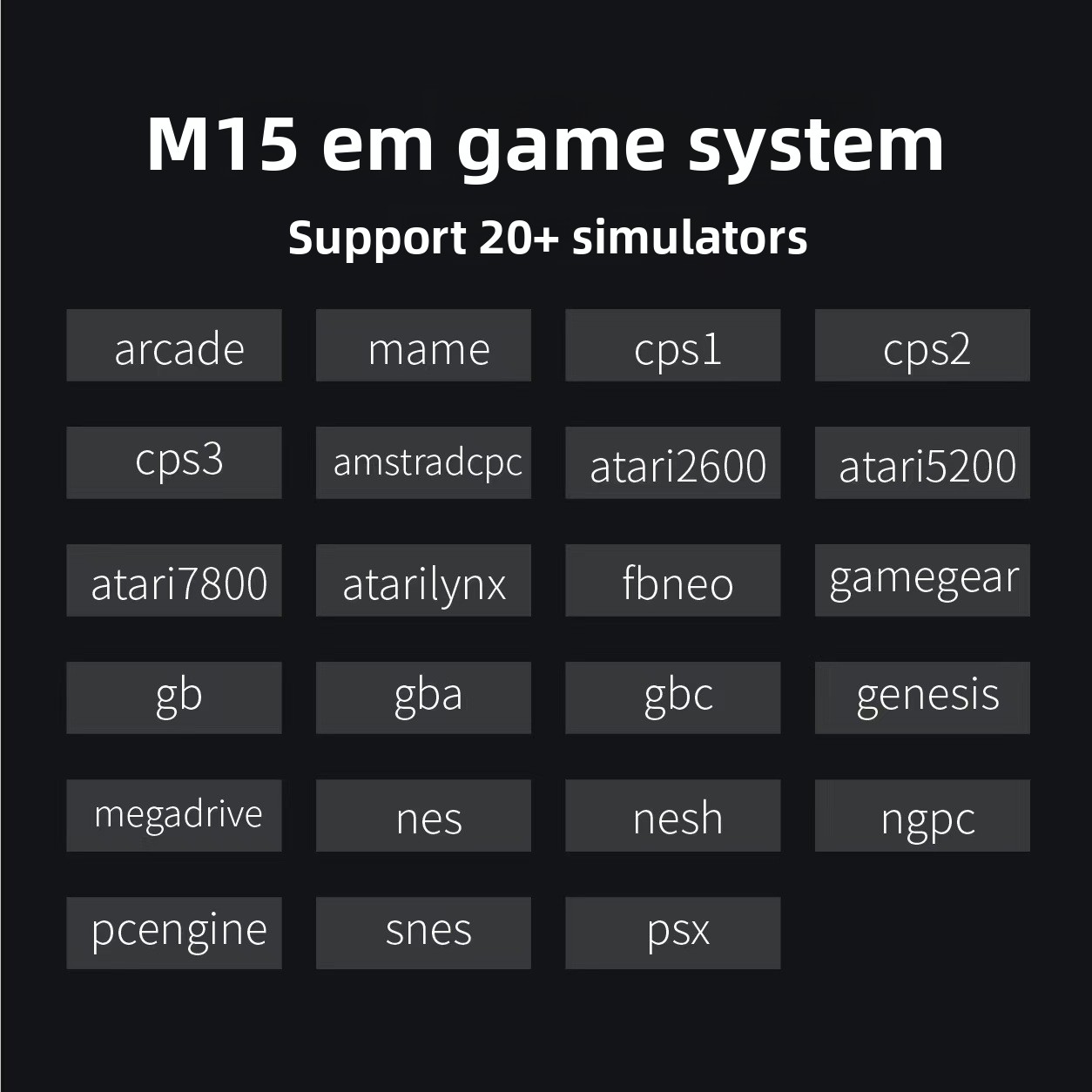 M15 em game system

Support 20+ simulators

arcade

mame

cps1

cps2

cps3

amstradcpc

atari2600

atari5200

atari7800

atarilynx

fbneo

gamegear

gb

gba

gbc

genesis

megadrive

nes

nesh

ngpc

pcengine

snes

psx