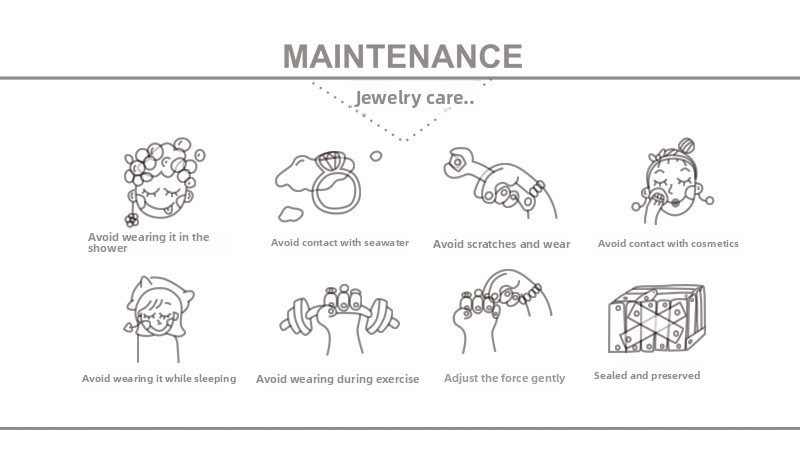 MAINTENANCE

Jewelry care..

Avoid wearing it in the shower

Avoid contact with seawater

Avoid scratches and wear

Avoid contact with cosmetics

Avoid wearing it while sleeping

Avoid wearing during exercise

Adjust the force gently

Sealed and preserved