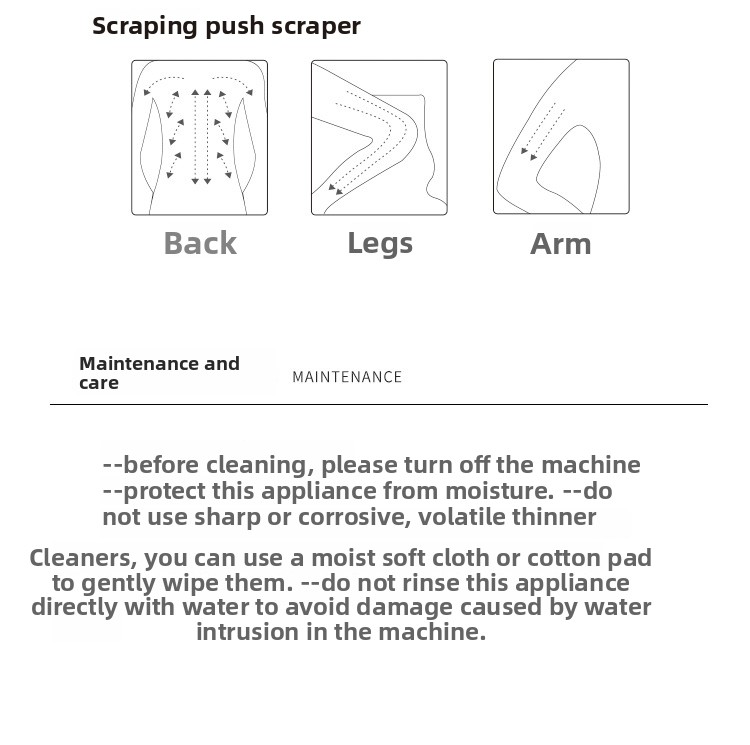 Scraping push scraper

Back

Legs

Arm

Maintenance and care

MAINTENANCE

--before cleaning, please turn off the machine --protect this appliance from moisture. --do not use sharp or corrosive, volatile thinner

Cleaners, you can use a moist soft cloth or cotton pad to gently wipe them. --do not rinse this appliance directly with water to avoid damage caused by water intrusion in the machine.