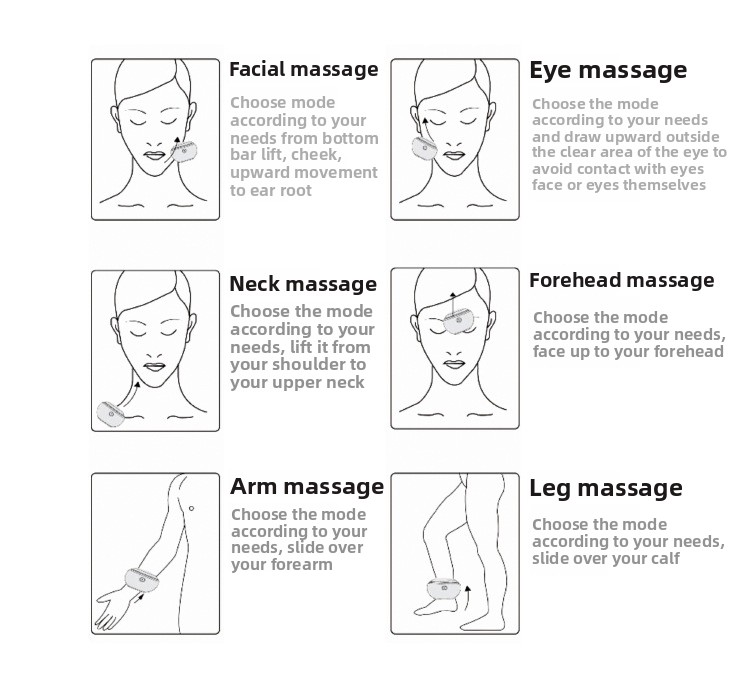 Facial massage

Choose mode according to your needs from bottom bar lift, cheek, upward movement to ear root

Eye massage

Choose the mode according to your needs and draw upward outside the clear area of the eye to avoid contact with eyes face or eyes themselves

Neck massage

Choose the mode according to your needs, lift it from your shoulder to your upper neck

Forehead massage

Choose the mode according to your needs, face up to your forehead

Arm massage

Choose the mode according to your needs, slide over your forearm

Leg massage

Choose the mode according to your needs, slide over your calf