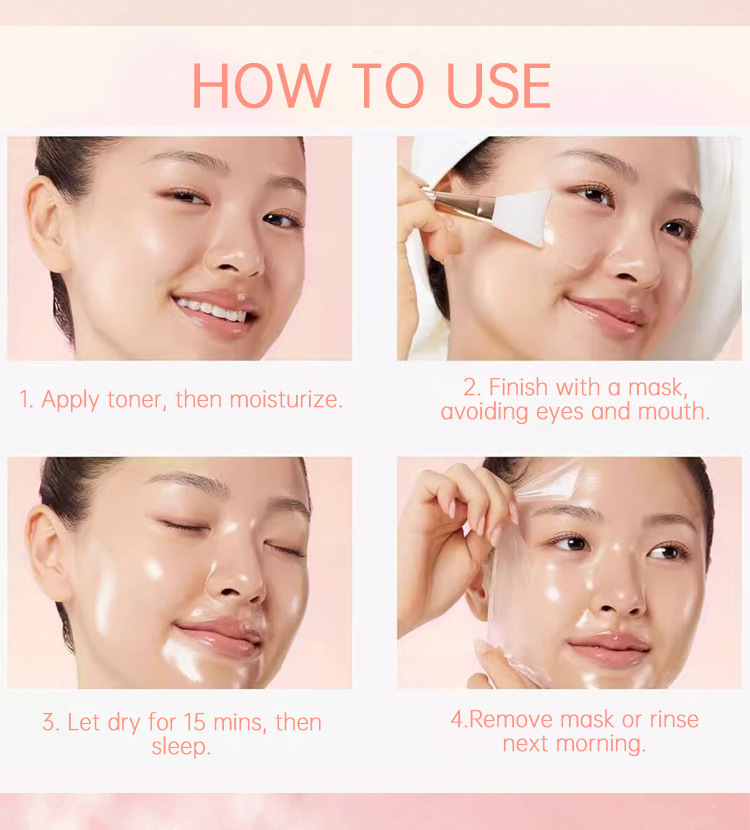 HOW TO USE

1. Apply toner, then moisturize.

2. Finish with a mask, avoiding eyes and mouth.

3. Let dry for 15 mins, then sleep.

4.Remove mask or rinse next morning.