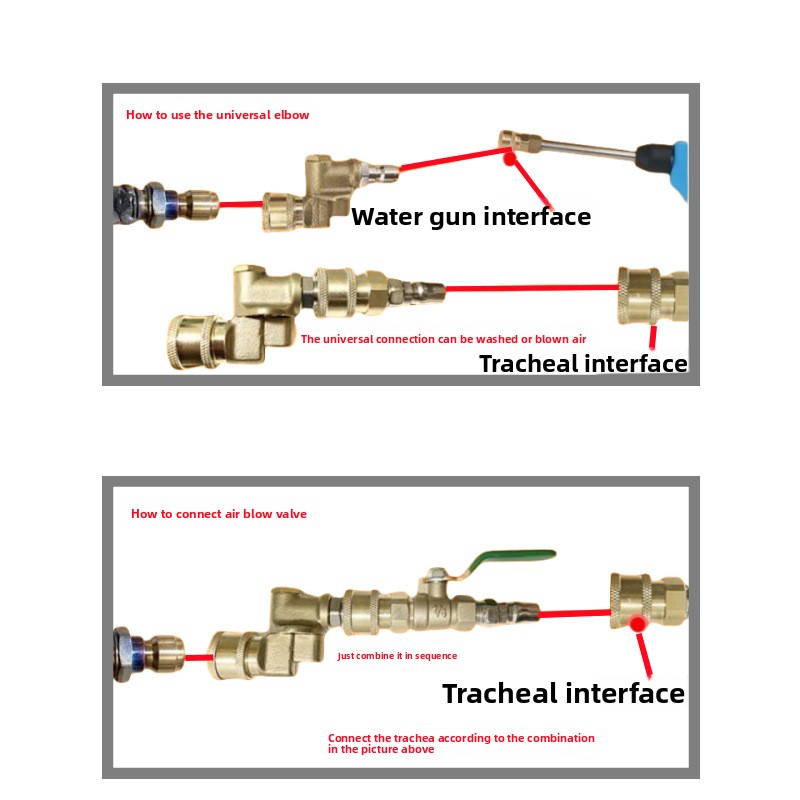 How to use the universal elbow

Water gun interface

The universal connection can be washed or blown air

Tracheal interface

How to connect air blow valve

Just combine it in sequence

Tracheal interface

Connect the trachea according to the combination in the picture above