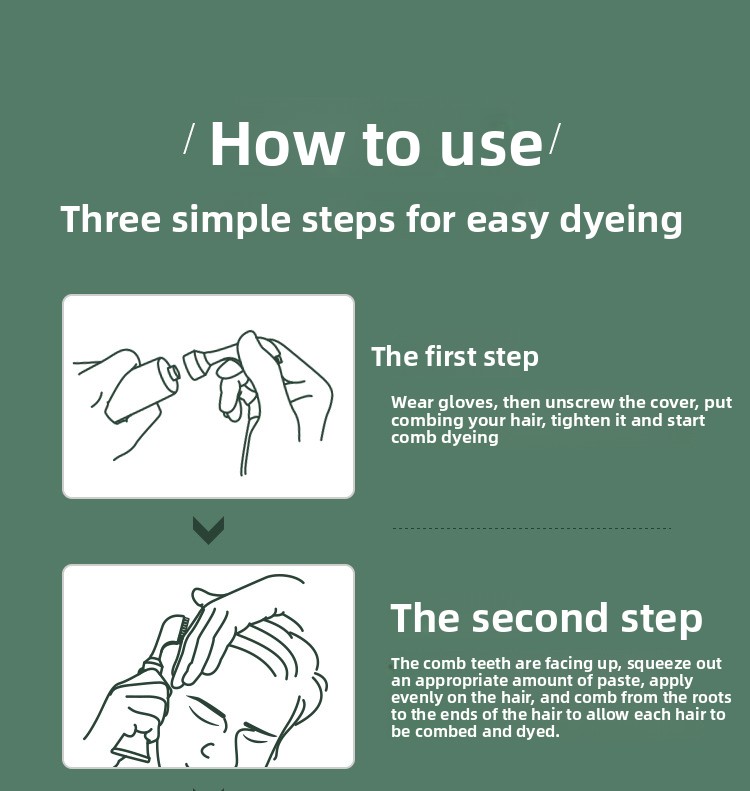 / How to use /

Three simple steps for easy dyeing

The first step

Wear gloves, then unscrew the cover, put combing your hair, tighten it and start comb dyeing

The second step

The comb teeth are facing up, squeeze out an appropriate amount of paste, apply evenly on the hair, and comb from the roots to the ends of the hair to allow each hair to be combed and dyed.