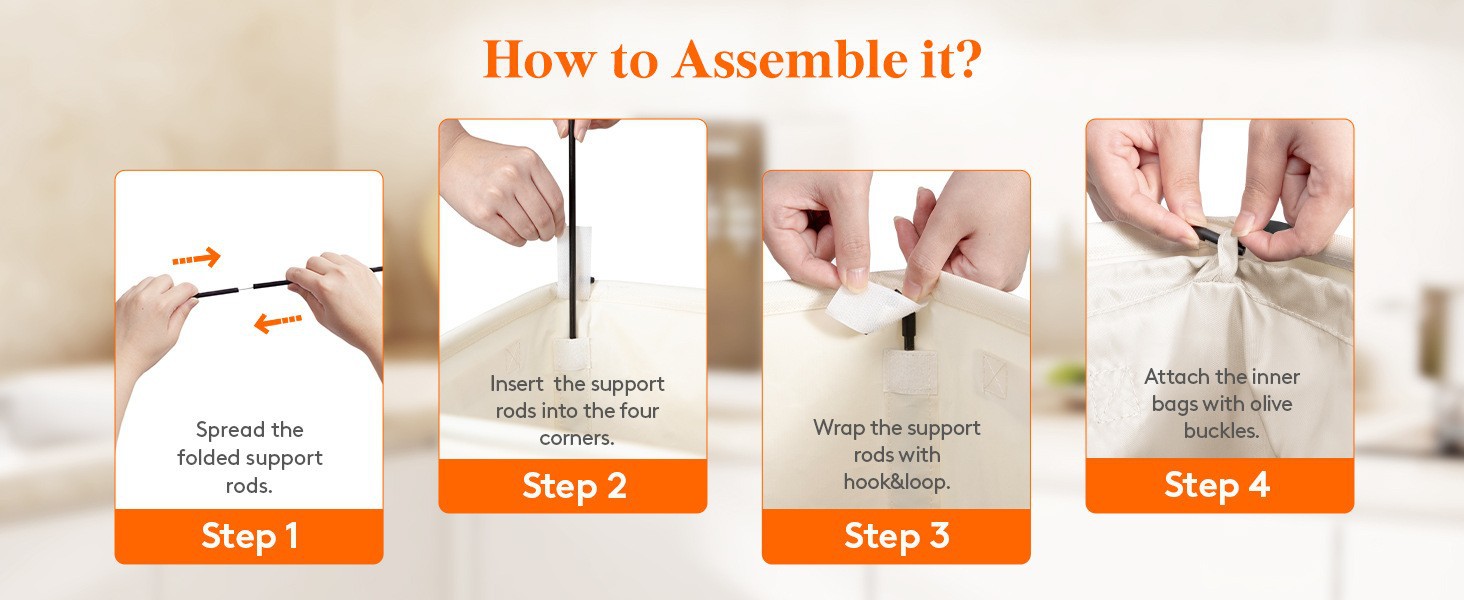 How to Assemble it?

Spread the folded support rods.

Step 1

Insert  the support rods into the four corners.

Step 2

Wrap the support rods with hook&loop.

Step 3

Attach the inner bags with olive buckles.

Step 4