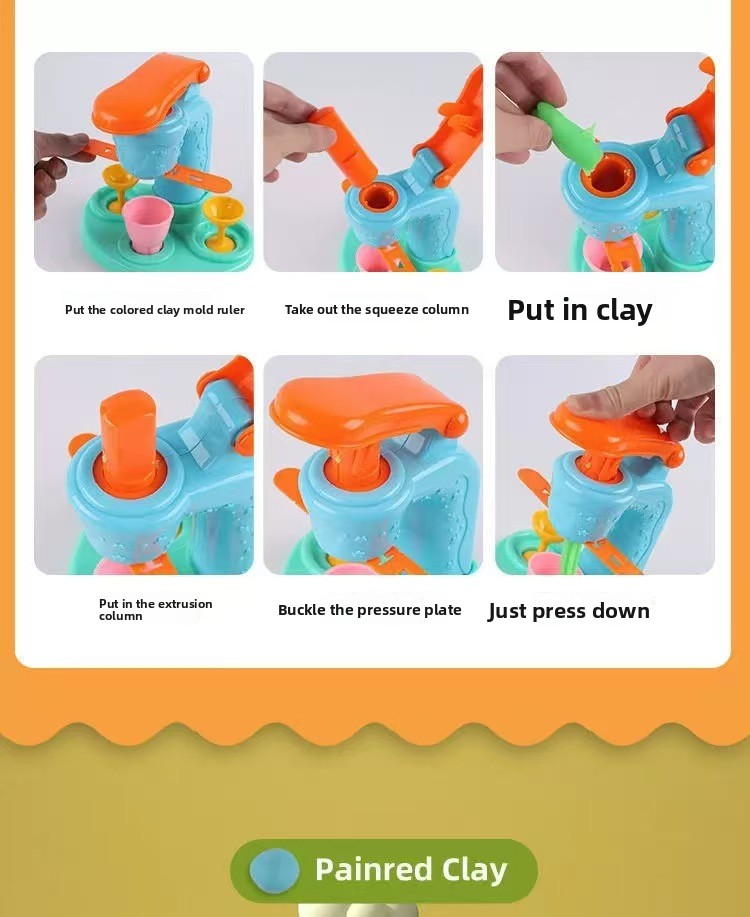 Put the colored clay mold ruler

Take out the squeeze column

Put in clay

Put in the extrusion column

Buckle the pressure plate

Just press down

Painred Clay