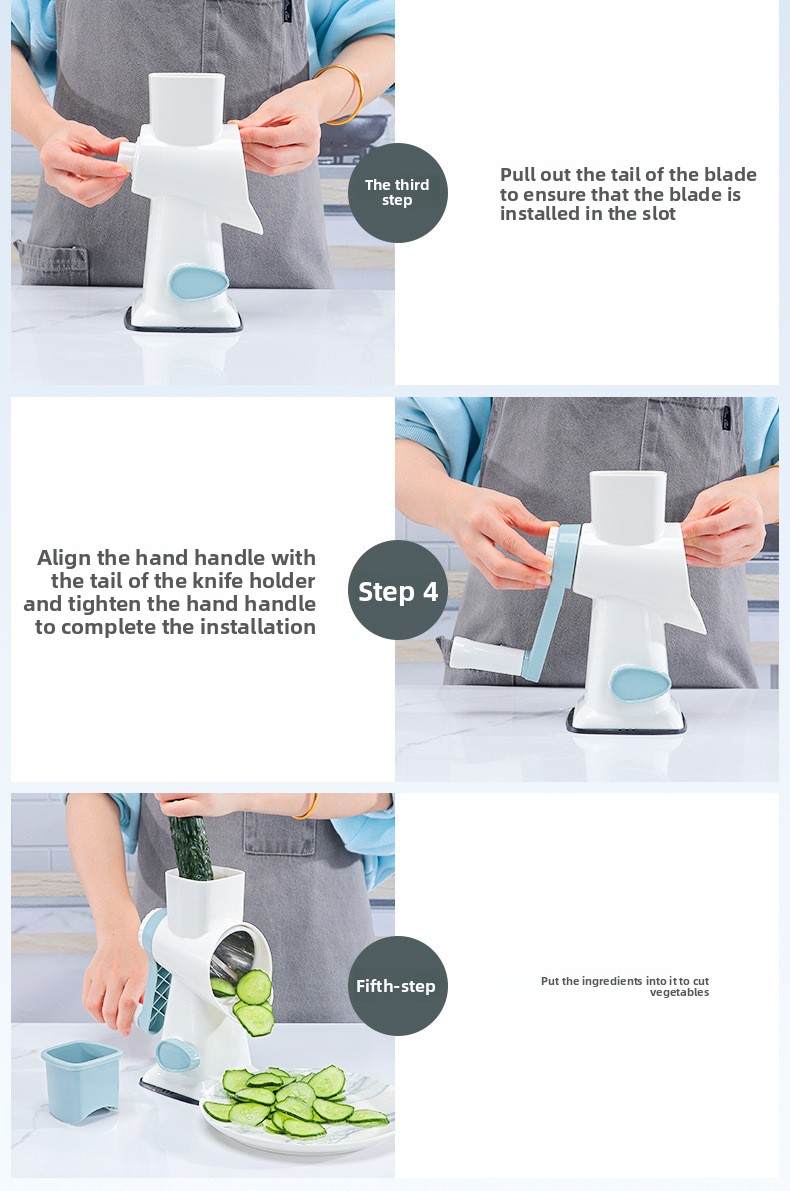 The third step

Pull out the tail of the blade to ensure that the blade is installed in the slot

Align the hand handle with the tail of the knife holder and tighten the hand handle to complete the installation

Step 4

Fifth-step

Put the ingredients into it to cut vegetables