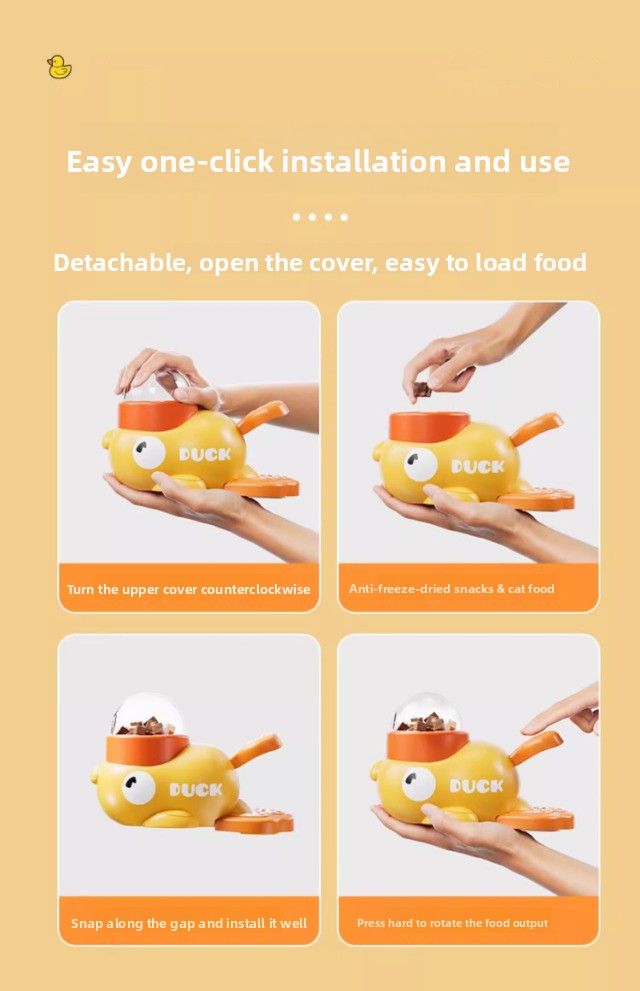 Easy one-click installation and use

Detachable, open the cover, easy to load food

DUCK

Turn the upper cover counterclockwise

DUCK

Anti-freeze-dried snacks & cat food

DUCK

Snap along the gap and install it well

DUCK

Press hard to rotate the food output