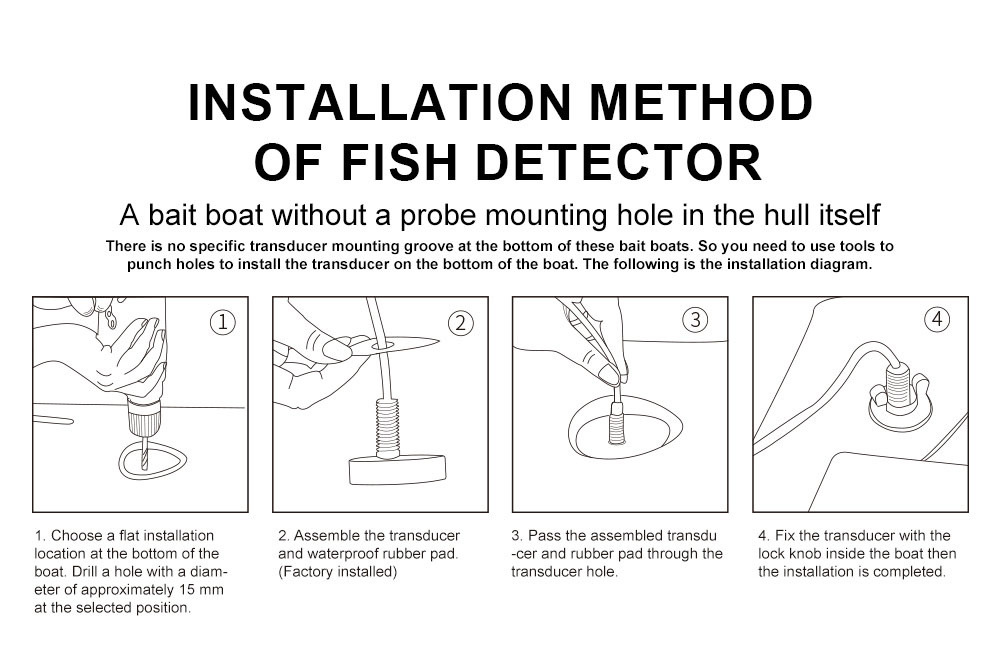 INSTALLATION METHOD OF FISH DETECTOR

A bait boat without a probe mounting hole in the hull itself

There is no specific transducer mounting groove at the bottom of these bait boats. So you need to use tools to punch holes to install the transducer on the bottom of the boat. The following is the installation diagram.

①

②

③

④

1. Choose a flat installation location at the bottom of the boat. Drill a hole with a diameter of approximately 15 mm at the selected position.

2. Assemble the transducer and waterproof rubber pad. (Factory installed)

3. Pass the assembled transdu -cer and rubber pad through the transducer hole.

4. Fix the transducer with the lock knob inside the boat then the installation is completed.