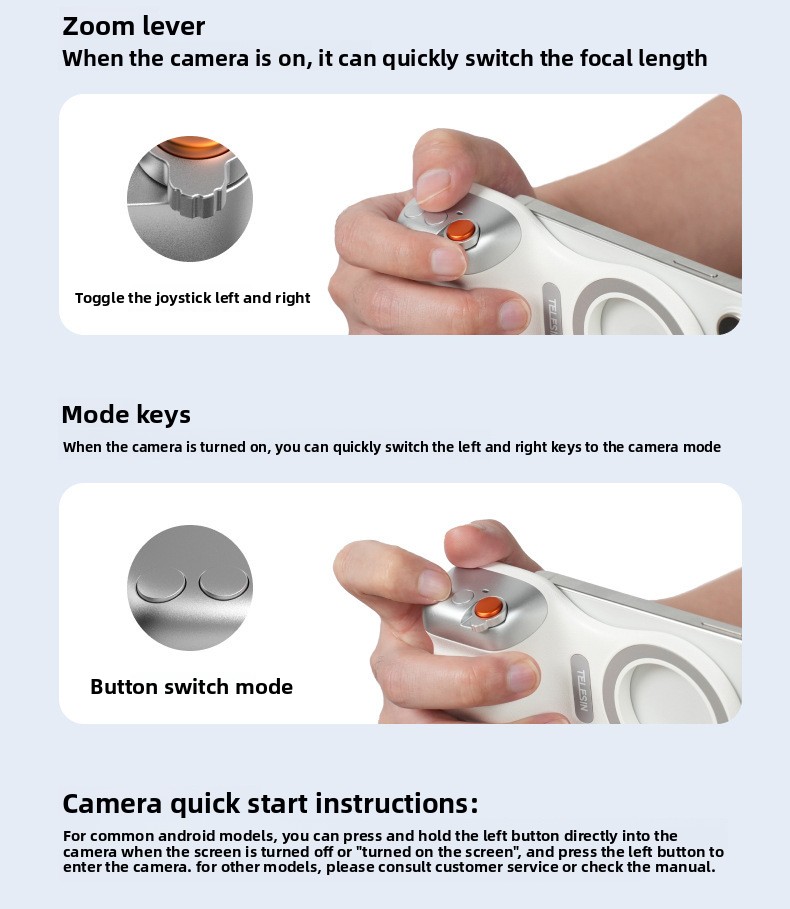 Zoom lever
When the camera is on, it can quickly switch the focal length

Toggle the joystick left and right

TELESIN

Mode keys
When the camera is turned on, you can quickly switch the left and right keys to the camera mode

Button switch mode

TELESIN

Camera quick start instructions:
For common android models, you can press and hold the left button directly into the camera when the screen is turned off or "turned on the screen", and press the left button to enter the camera. for other models, please consult customer service or check the manual.