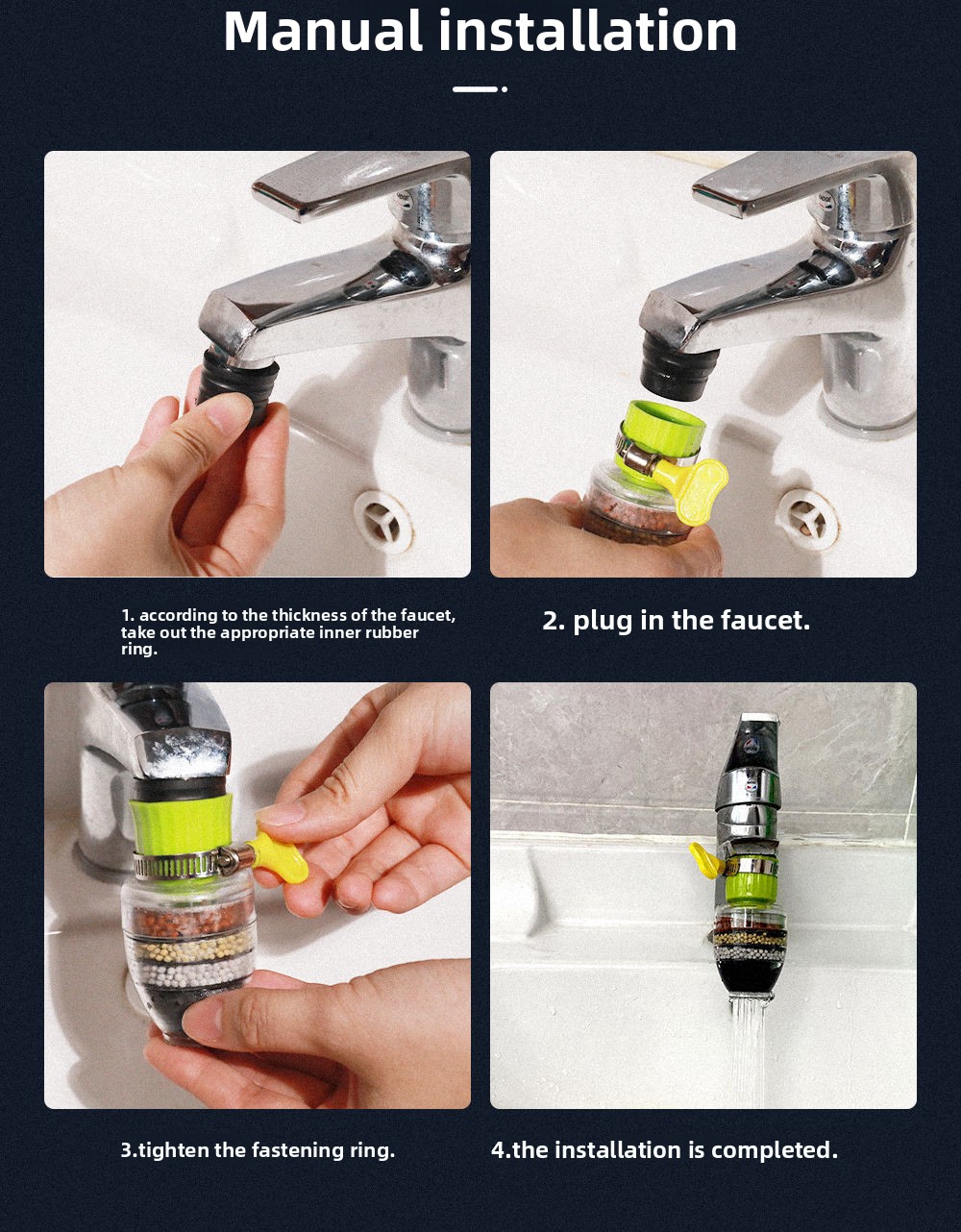 Manual installation

1. according to the thickness of the faucet, take out the appropriate inner rubber ring.

2. plug in the faucet.

3.tighten the fastening ring.

4.the installation is completed.