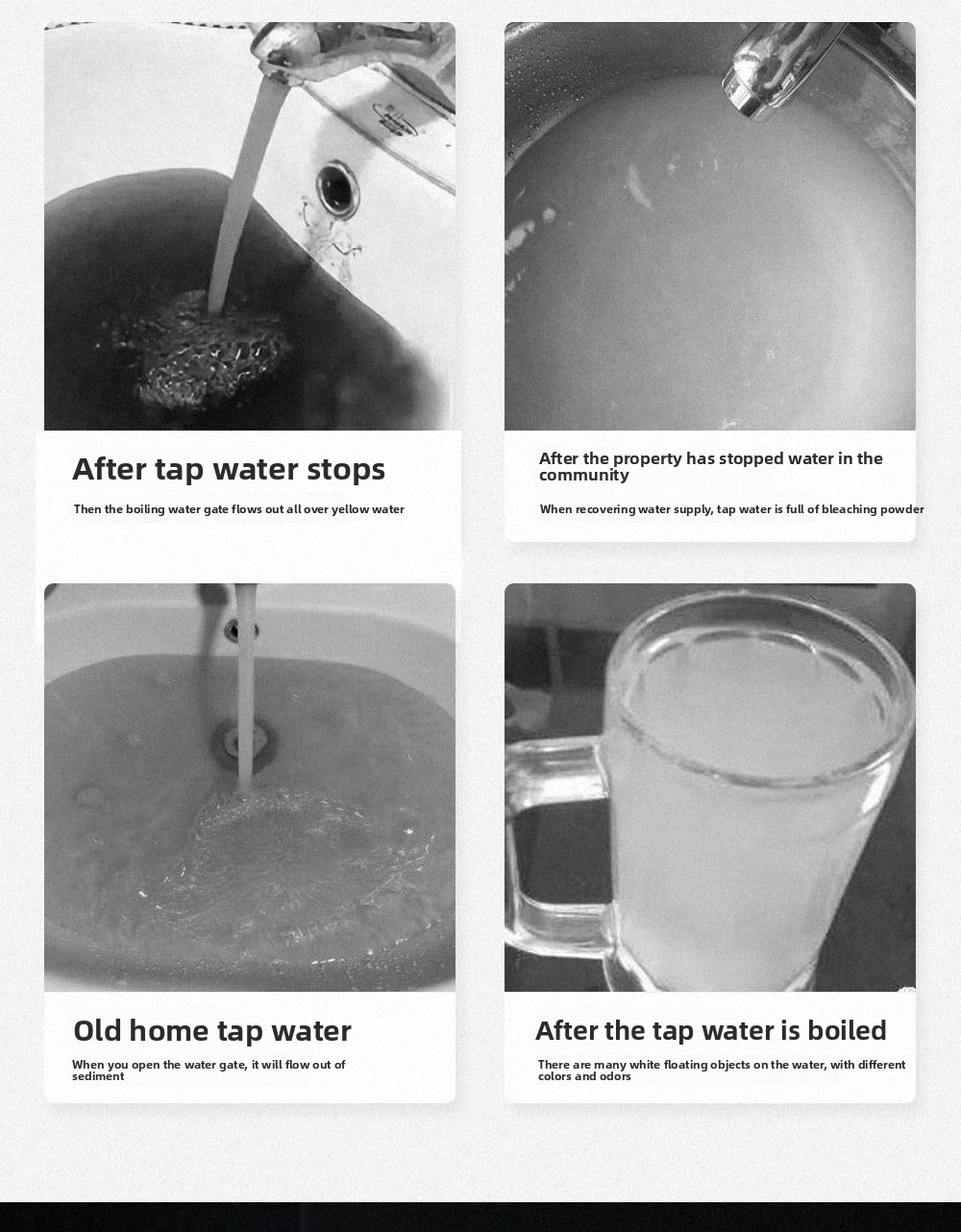 After tap water stops

Then the boiling water gate flows out all over yellow water

After the property has stopped water in the community

When recovering water supply, tap water is full of bleaching powder

Old home tap water

When you open the water gate, it will flow out of sediment

After the tap water is boiled

There are many white floating objects on the water, with different colors and odors