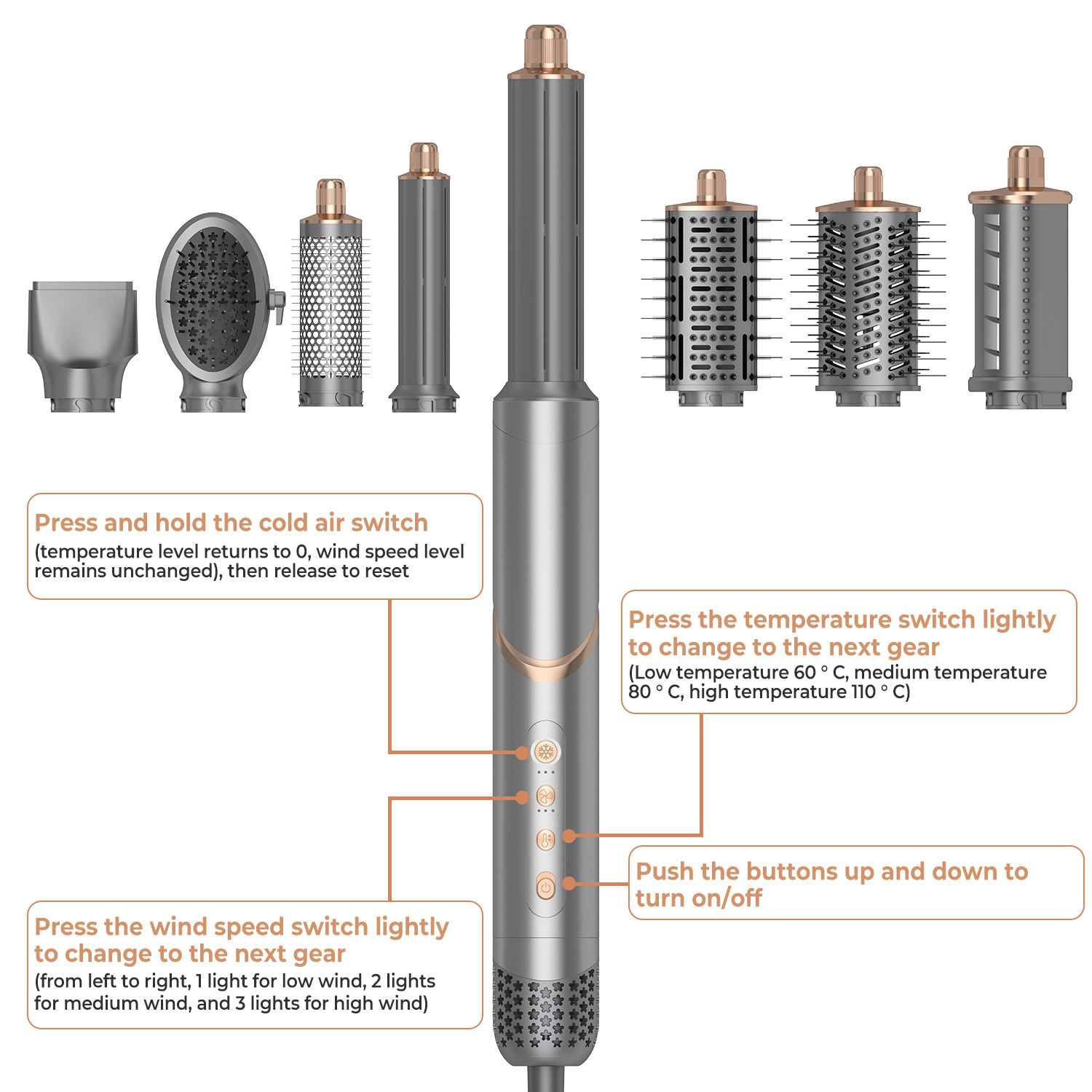 Press and hold the cold air switch
(temperature level returns to 0, wind speed level remains unchanged), then release to reset

Press the temperature switch lightly to change to the next gear
(Low temperature 60 ° C, medium temperature 80 ° C, high temperature 110 ° C)

Push the buttons up and down to turn on/off

Press the wind speed switch lightly to change to the next gear
(from left to right, 1 light for low wind, 2 lights for medium wind, and 3 lights for high wind)