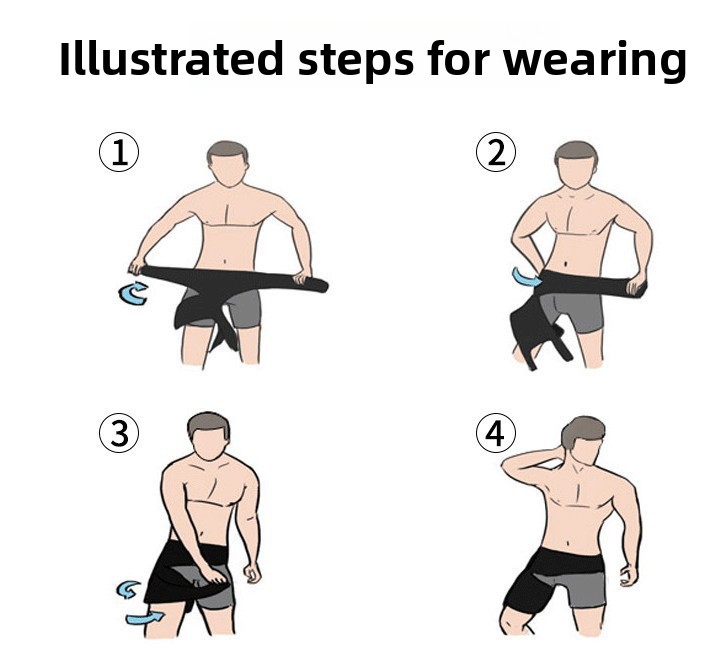 Illustrated steps for wearing

①

②

③

④