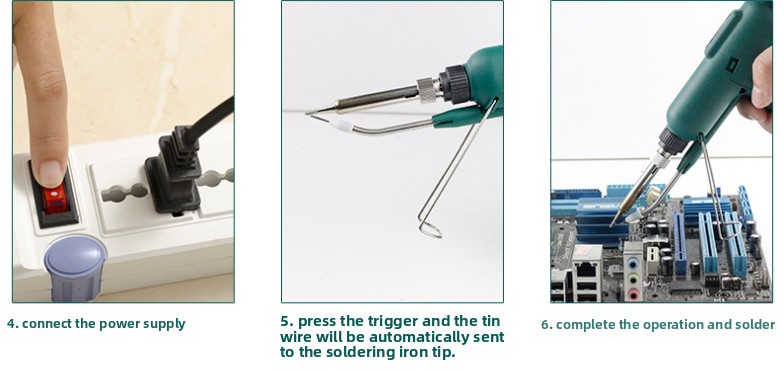 4. connect the power supply

5. press the trigger and the tin wire will be automatically sent to the soldering iron tip.

6. complete the operation and solder