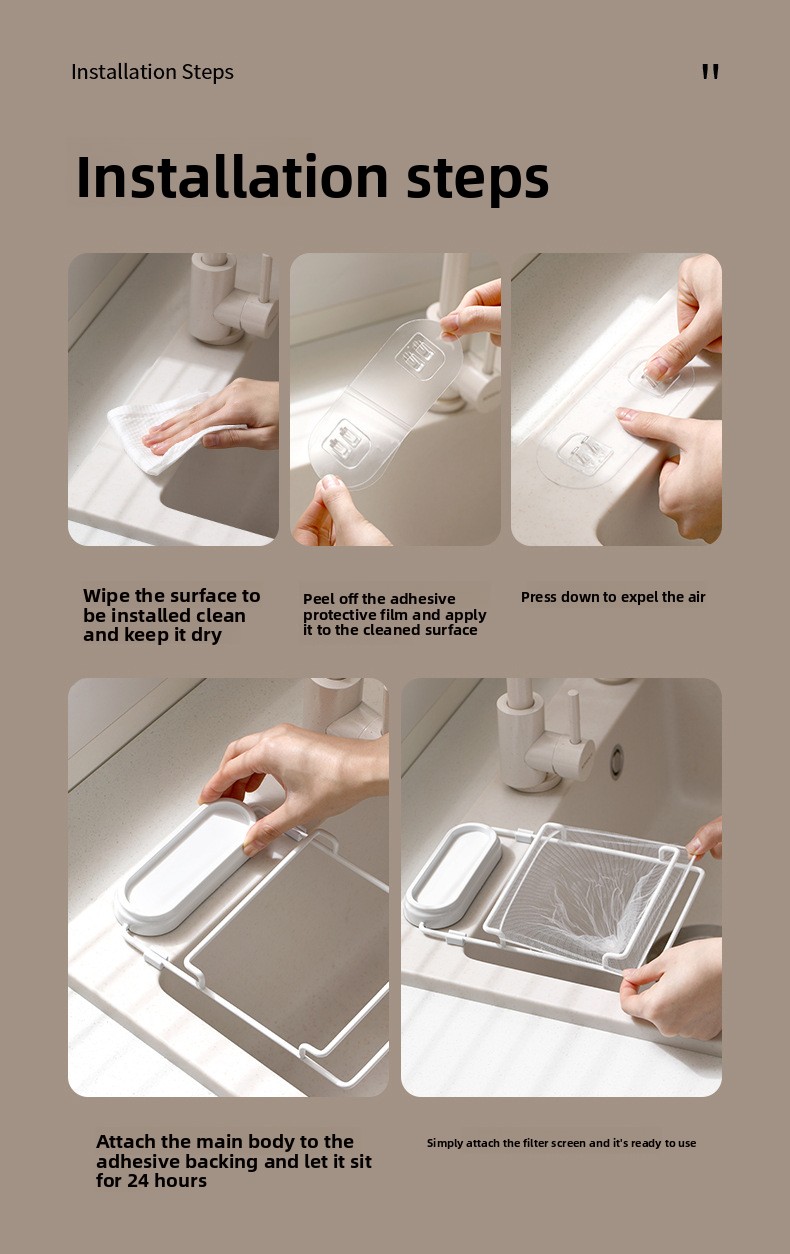 Installation Steps

"

Installation steps

Wipe the surface to be installed clean and keep it dry

Peel off the adhesive protective film and apply it to the cleaned surface

Press down to expel the air

Attach the main body to the adhesive backing and let it sit for 24 hours

Simply attach the filter screen and it's ready to use