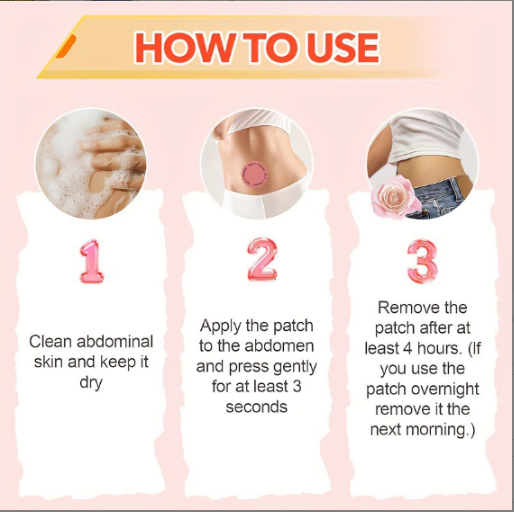 HOW TO USE

1

Clean abdominal skin and keep it dry

2

Apply the patch to the abdomen and press gently for at least 3 seconds

3

Remove the patch after at least 4 hours. (If you use the patch overnight remove it the next morning.)