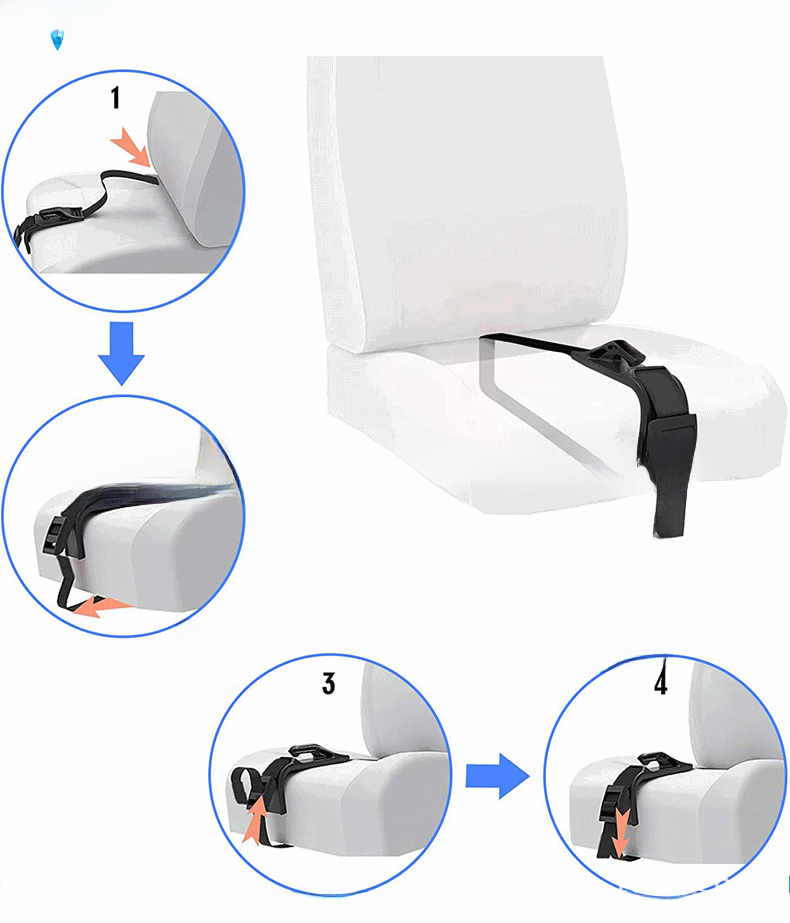 1

3

4