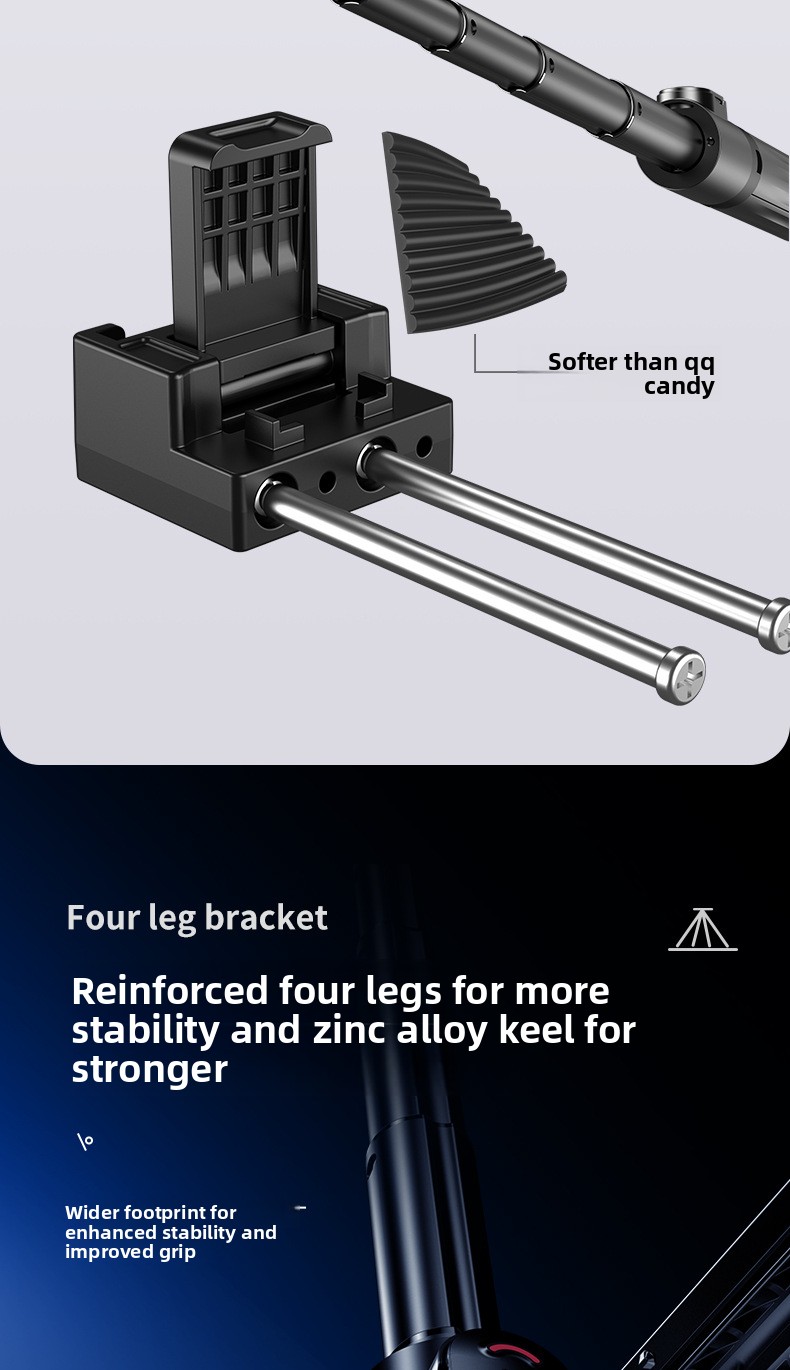 Softer than qq candy

Four leg bracket

Reinforced four legs for more stability and zinc alloy keel for stronger

Wider footprint for enhanced stability and improved grip