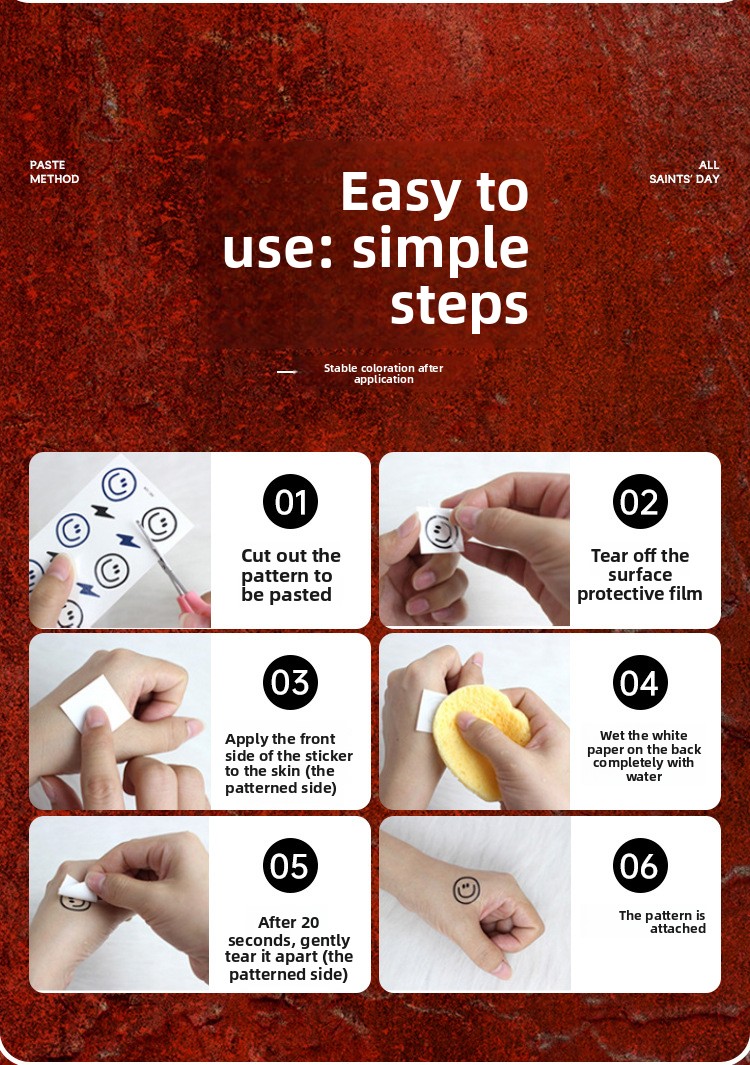 PASTE
METHOD

ALL
SAINTS' DAY

Easy to use: simple steps

Stable coloration after application

01
Cut out the pattern to be pasted

02
Tear off the surface protective film

03
Apply the front side of the sticker to the skin (the patterned side)

04
Wet the white paper on the back completely with water

05
After 20 seconds, gently tear it apart (the patterned side)

06
The pattern is attached