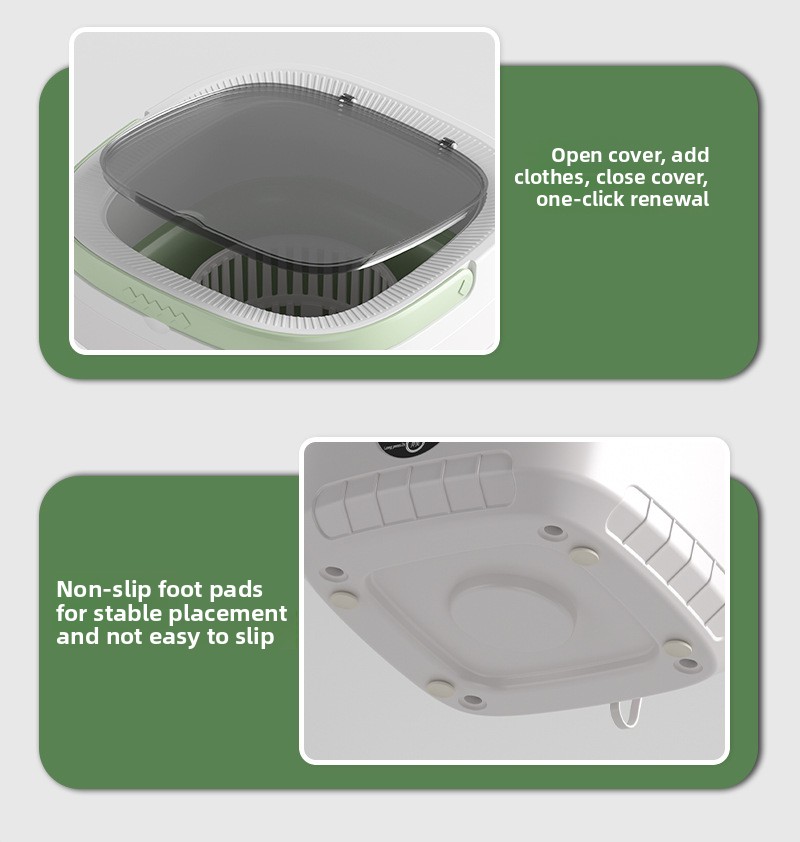 Open cover, add clothes, close cover, one-click renewal

Non-slip foot pads for stable placement and not easy to slip