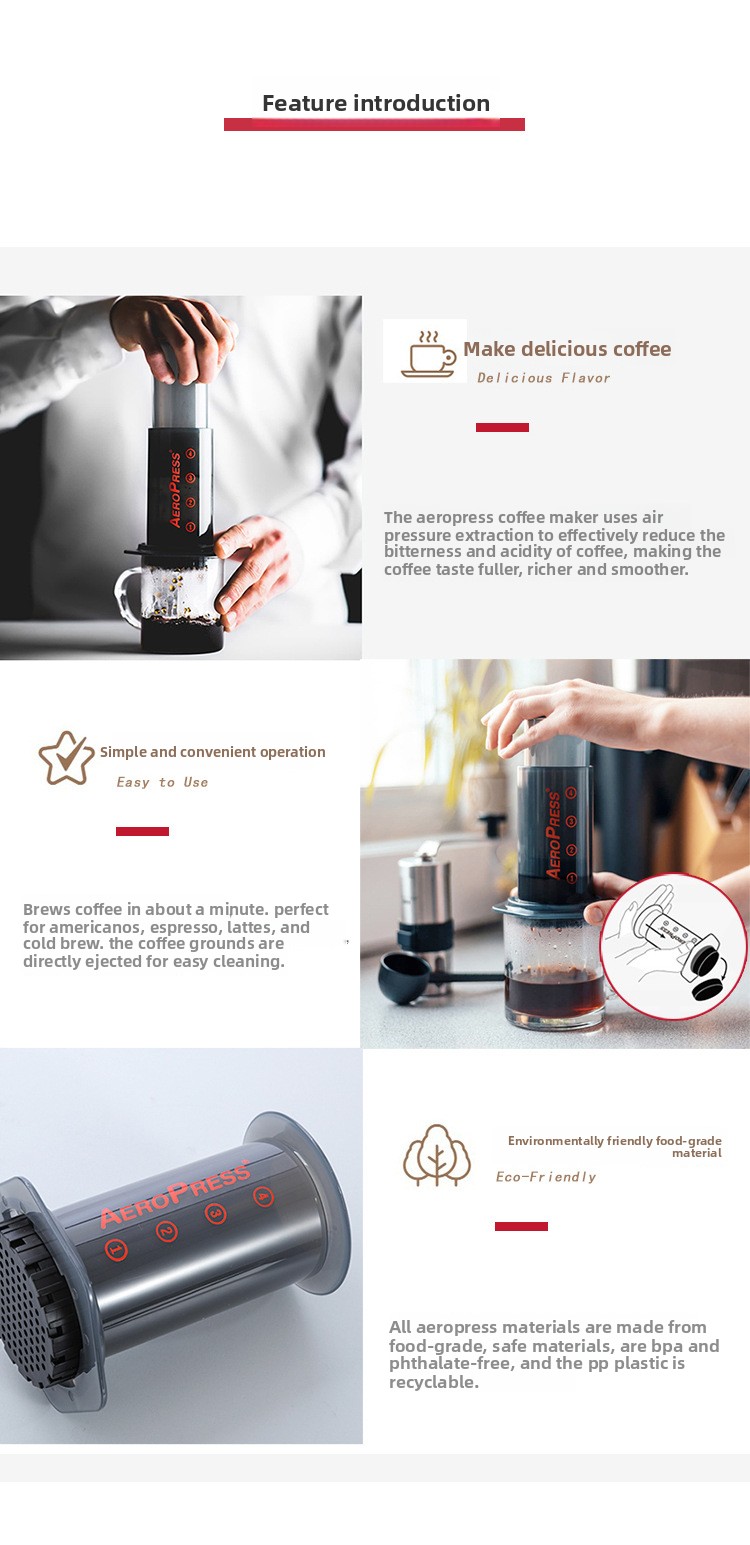 Feature introduction

AEROPRESS
4
3
2
1

Make delicious coffee
Delicious Flavor

The aeropress coffee maker uses air pressure extraction to effectively reduce the bitterness and acidity of coffee, making the coffee taste fuller, richer and smoother.

Simple and convenient operation
Easy to Use

Brews coffee in about a minute. perfect for americanos, espresso, lattes, and cold brew. the coffee grounds are directly ejected for easy cleaning.

AEROPRESS
4
3
2
1

AEROPRESS
1
2
3
4

Environmentally friendly food-grade material
Eco-Friendly

All aeropress materials are made from food-grade, safe materials, are bpa and phthalate-free, and the pp plastic is recyclable.