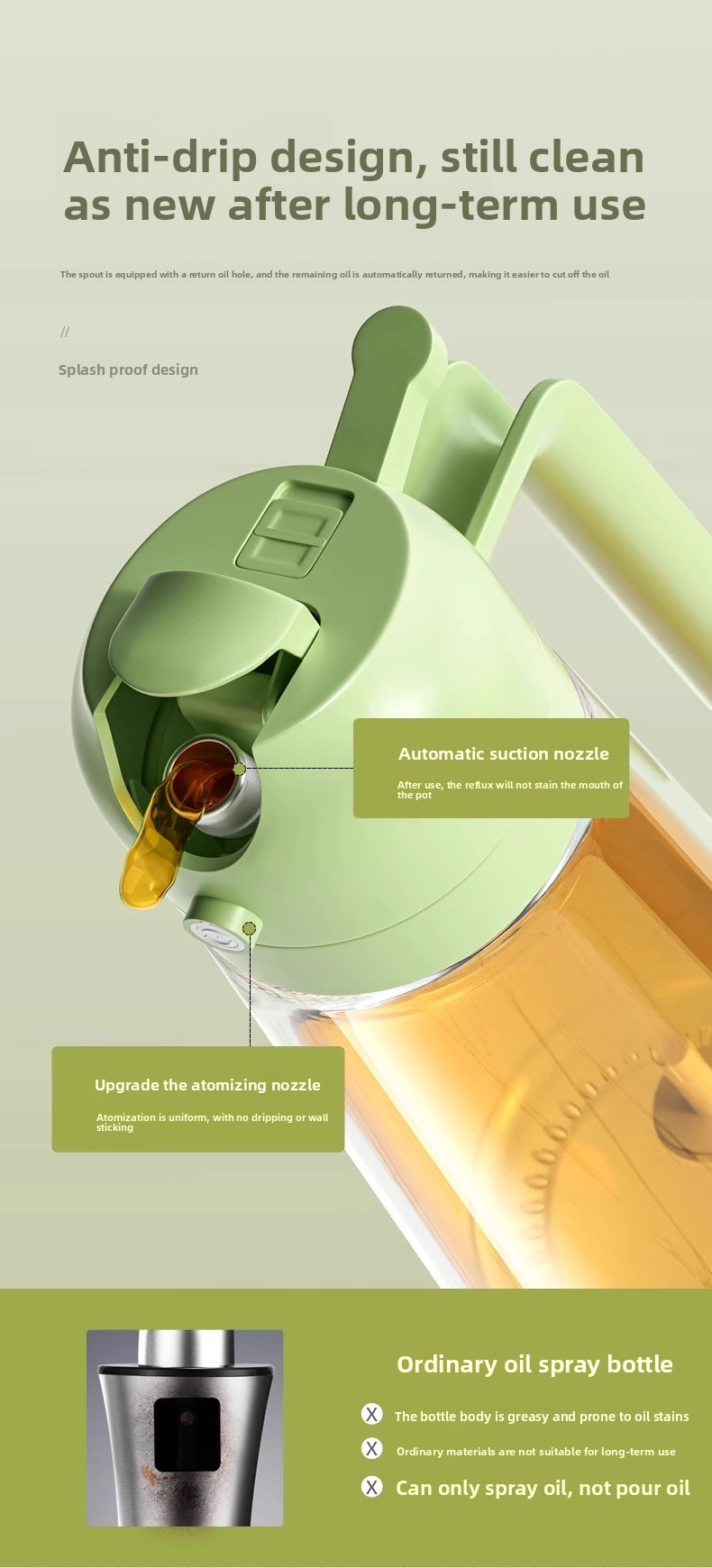 Anti-drip design, still clean as new after long-term use

The spout is equipped with a return oil hole, and the remaining oil is automatically returned, making it easier to cut off the oil

//

Splash proof design

Automatic suction nozzle

After use, the reflux will not stain the mouth of the pot

Upgrade the atomizing nozzle

Atomization is uniform, with no dripping or wall sticking

Ordinary oil spray bottle

X The bottle body is greasy and prone to oil stains

X Ordinary materials are not suitable for long-term use

X Can only spray oil, not pour oil