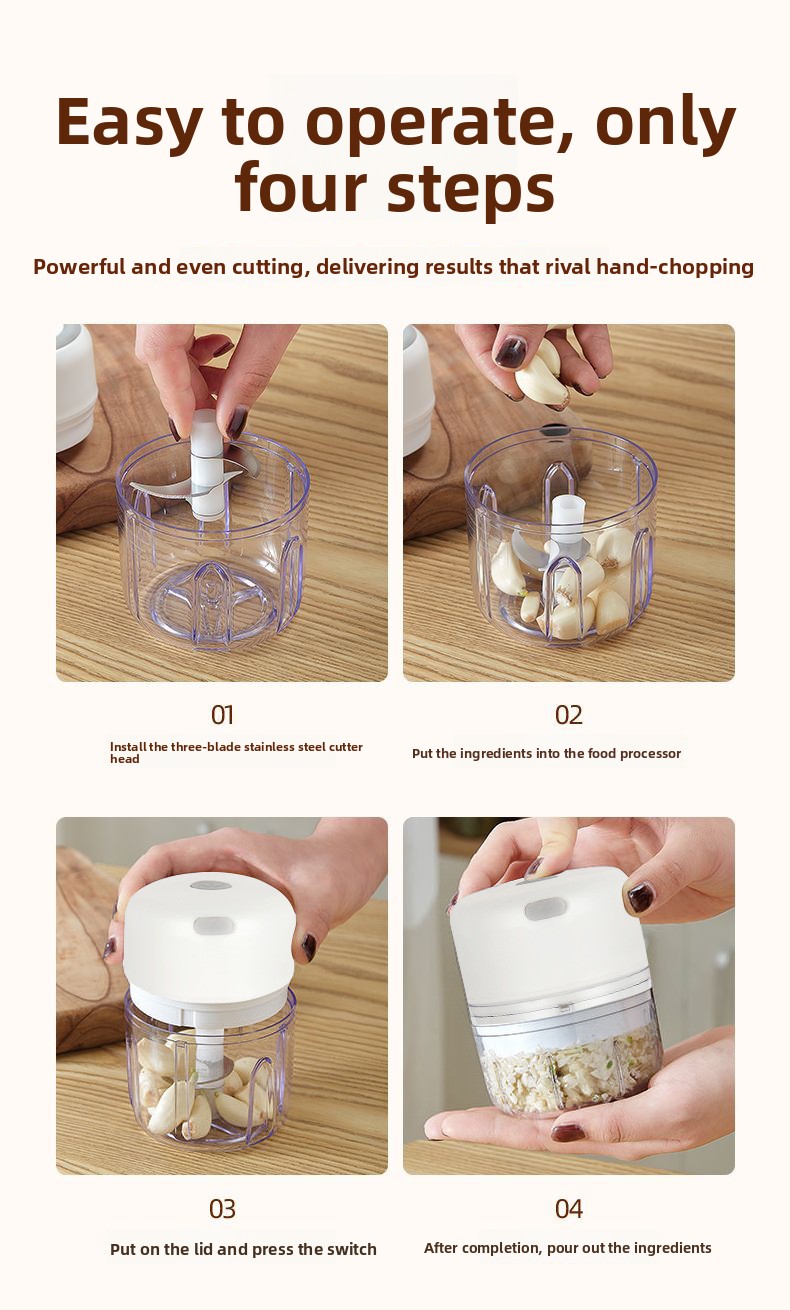 Easy to operate, only four steps

Powerful and even cutting, delivering results that rival hand-chopping

01

Install the three-blade stainless steel cutter head

02

Put the ingredients into the food processor

03

Put on the lid and press the switch

04

After completion, pour out the ingredients