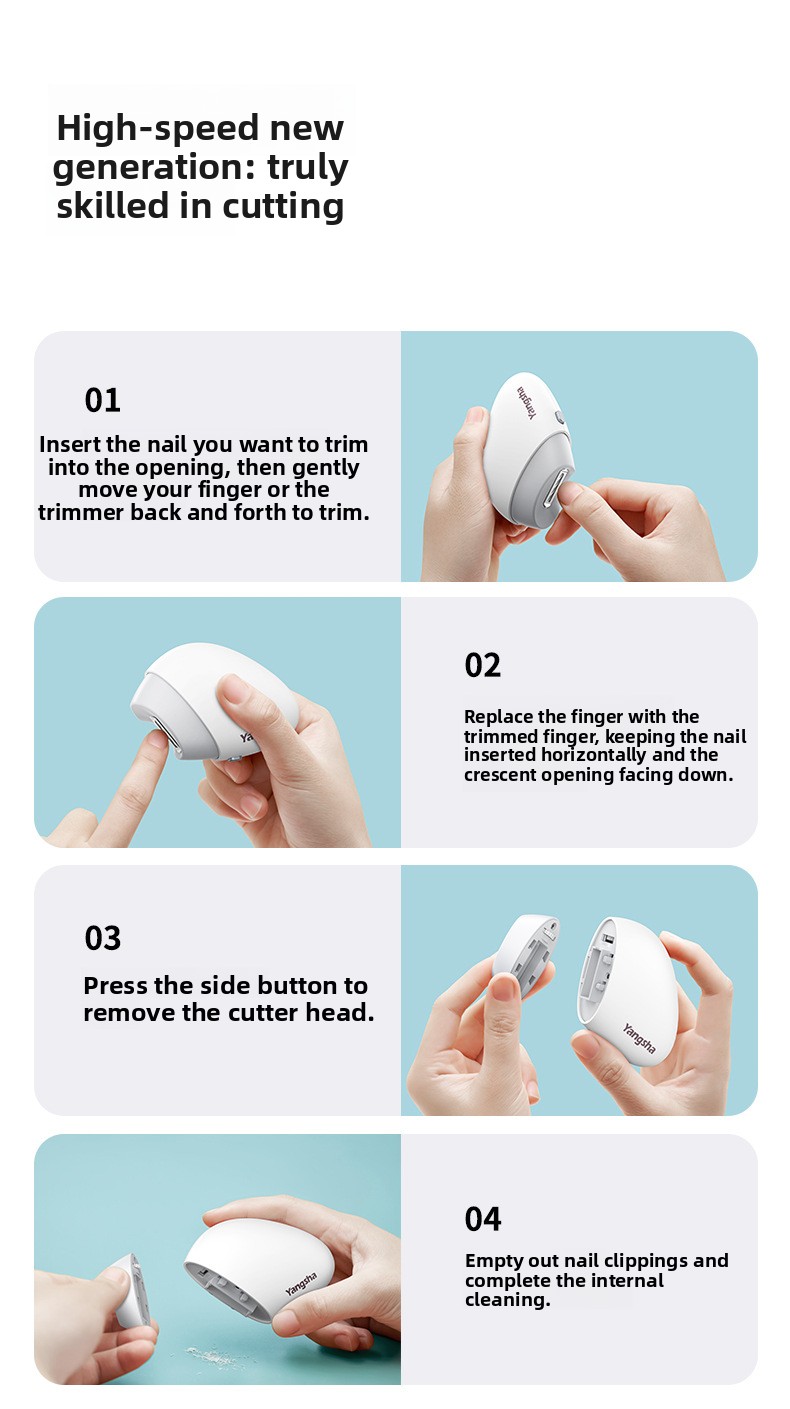 High-speed new generation: truly skilled in cutting

01

Insert the nail you want to trim into the opening, then gently move your finger or the trimmer back and forth to trim.

Yangsha

Yangsha

02

Replace the finger with the trimmed finger, keeping the nail inserted horizontally and the crescent opening facing down.

03

Press the side button to remove the cutter head.

Yangsha

Yangsha

04

Empty out nail clippings and complete the internal cleaning.