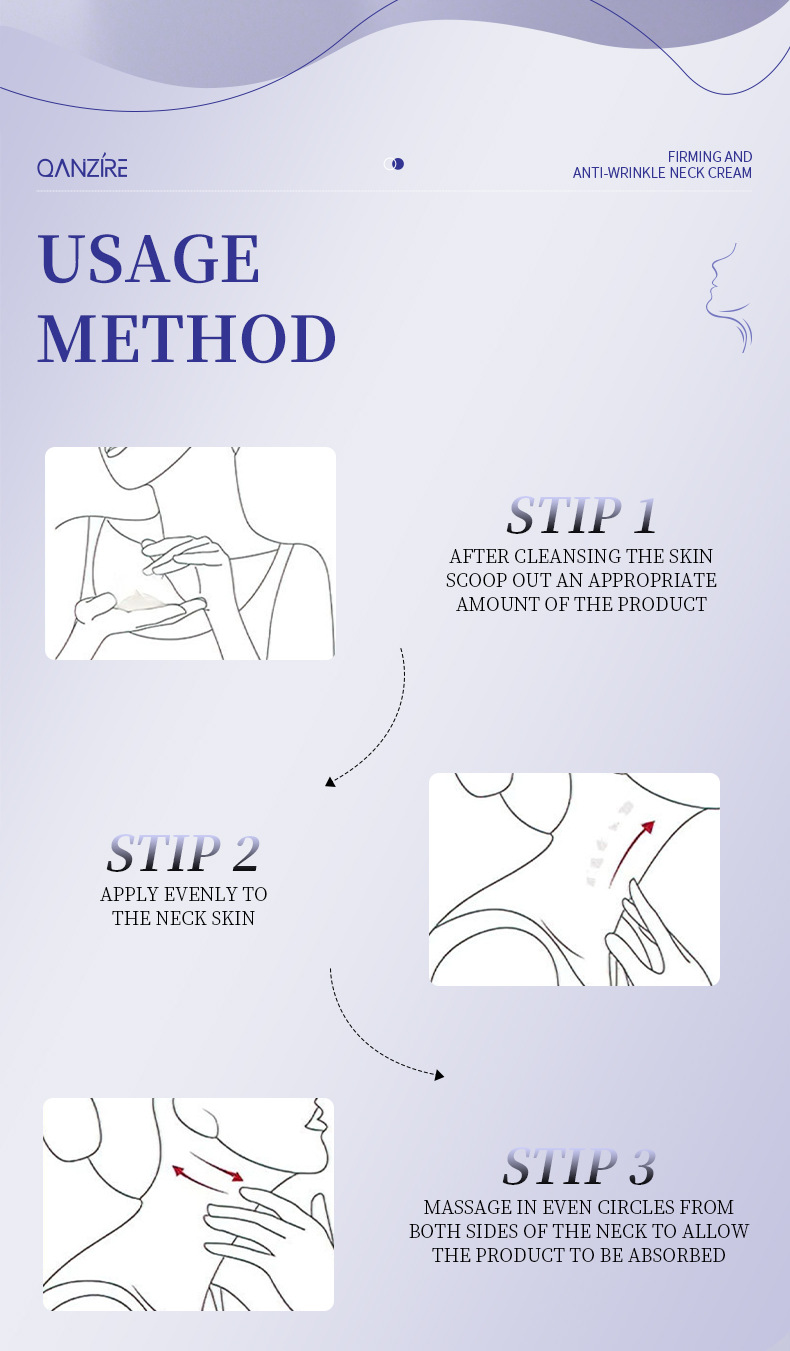 QANZÍRE

FIRMING AND
ANTI-WRINKLE NECK CREAM

USAGE
METHOD

STIP 1
AFTER CLEANSING THE SKIN SCOOP OUT AN APPROPRIATE AMOUNT OF THE PRODUCT

STIP 2
APPLY EVENLY TO THE NECK SKIN

STIP 3
MASSAGE IN EVEN CIRCLES FROM BOTH SIDES OF THE NECK TO ALLOW THE PRODUCT TO BE ABSORBED