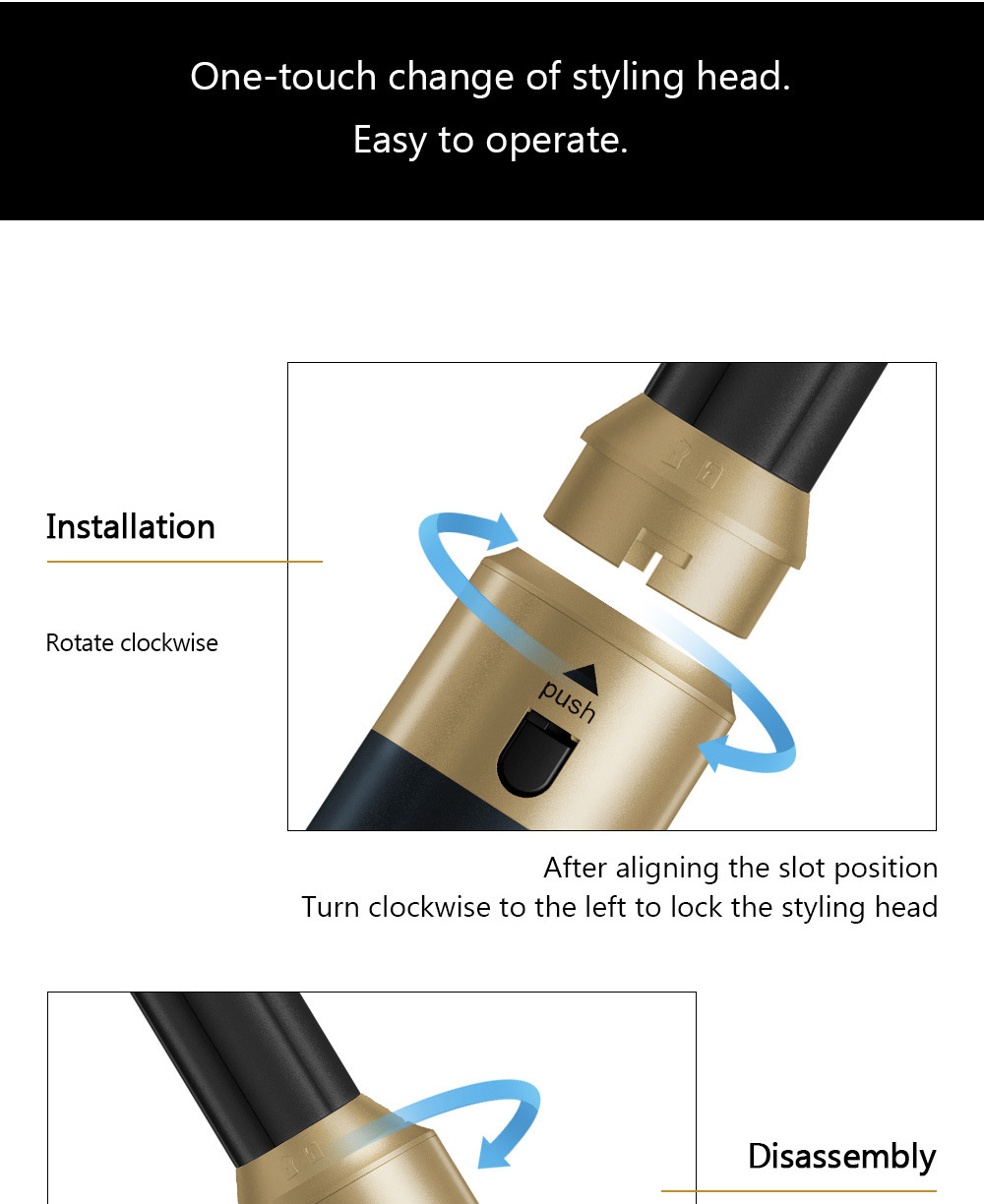 One-touch change of styling head.
Easy to operate.

Installation

Rotate clockwise

push

After aligning the slot position
Turn clockwise to the left to lock the styling head

Disassembly