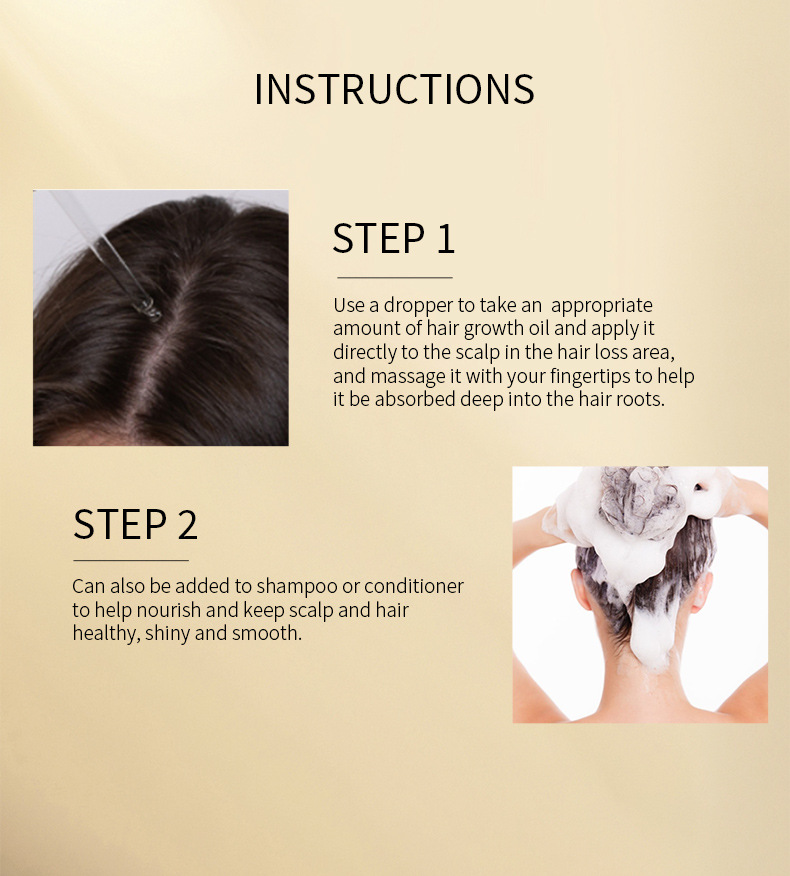 INSTRUCTIONS

STEP 1

Use a dropper to take an appropriate amount of hair growth oil and apply it directly to the scalp in the hair loss area, and massage it with your fingertips to help it be absorbed deep into the hair roots.

STEP 2

Can also be added to shampoo or conditioner to help nourish and keep scalp and hair healthy, shiny and smooth.