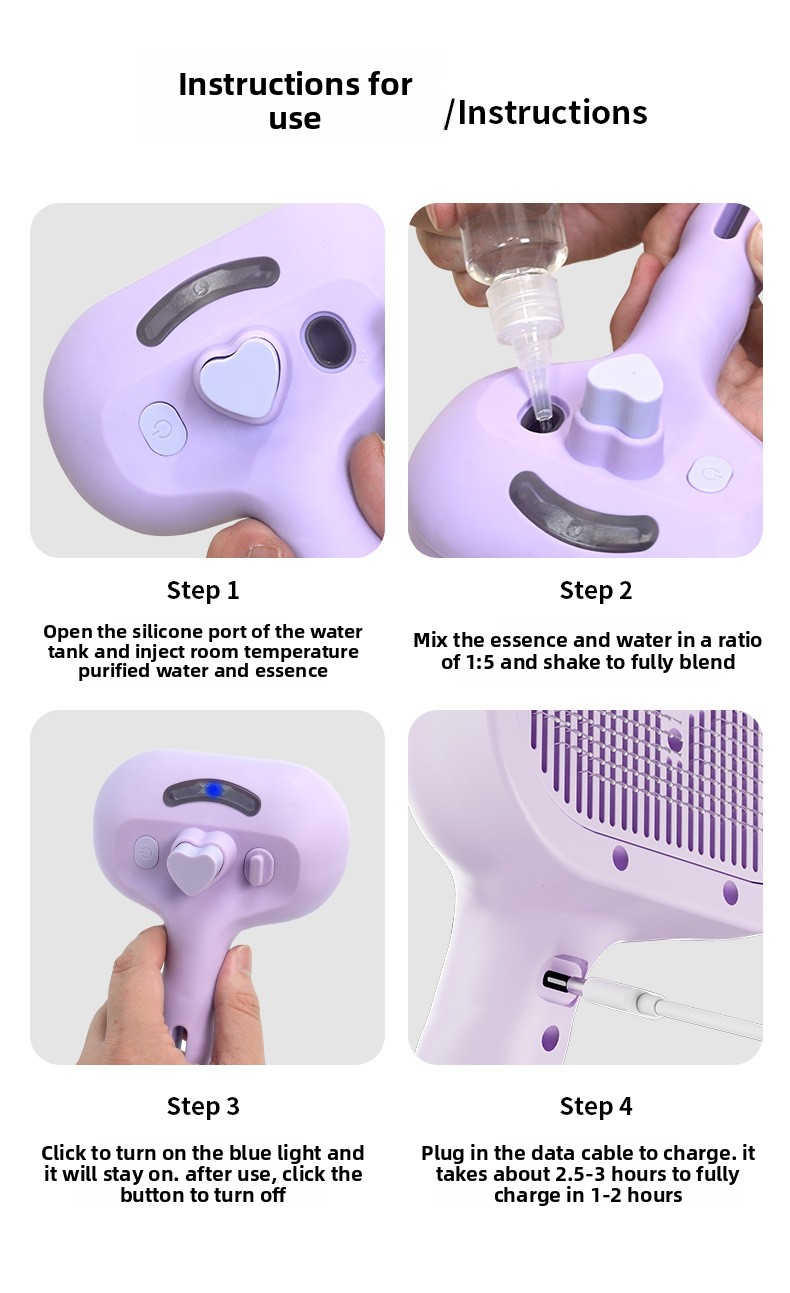 Instructions for use /Instructions

Step 1

Open the silicone port of the water tank and inject room temperature purified water and essence

Step 2

Mix the essence and water in a ratio of 1:5 and shake to fully blend

Step 3

Click to turn on the blue light and it will stay on. after use, click the button to turn off

Step 4

Plug in the data cable to charge. it takes about 2.5-3 hours to fully charge in 1-2 hours