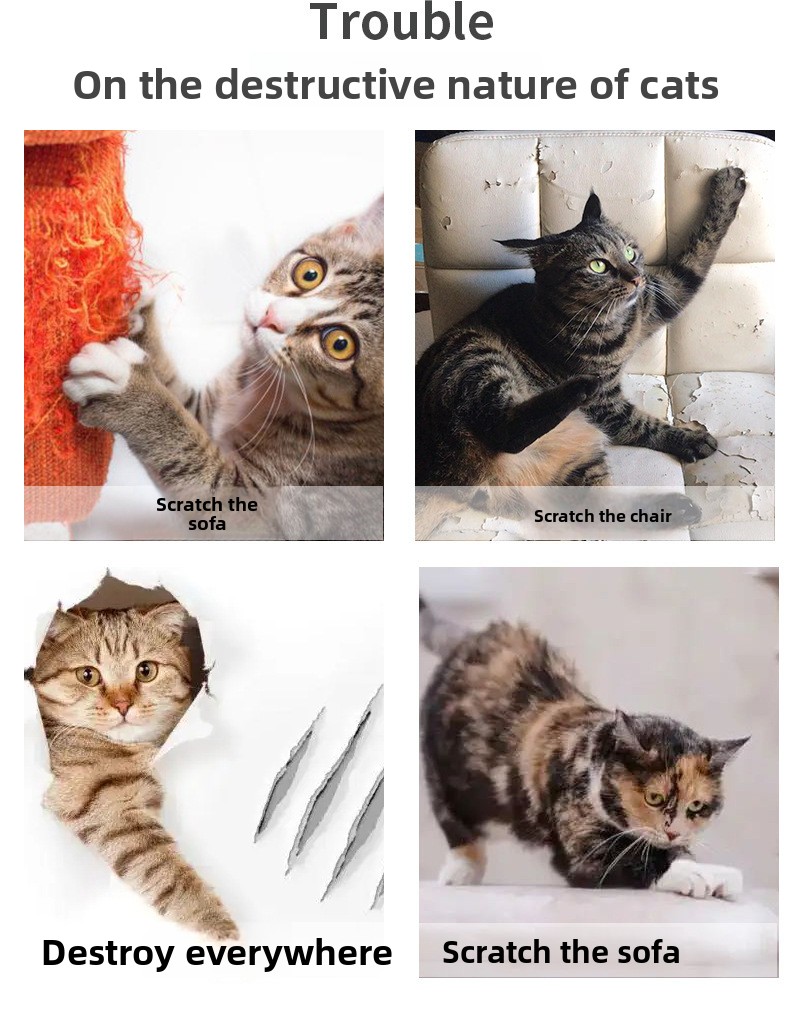 Trouble
On the destructive nature of cats

Scratch the sofa

Scratch the chair

Destroy everywhere

Scratch the sofa