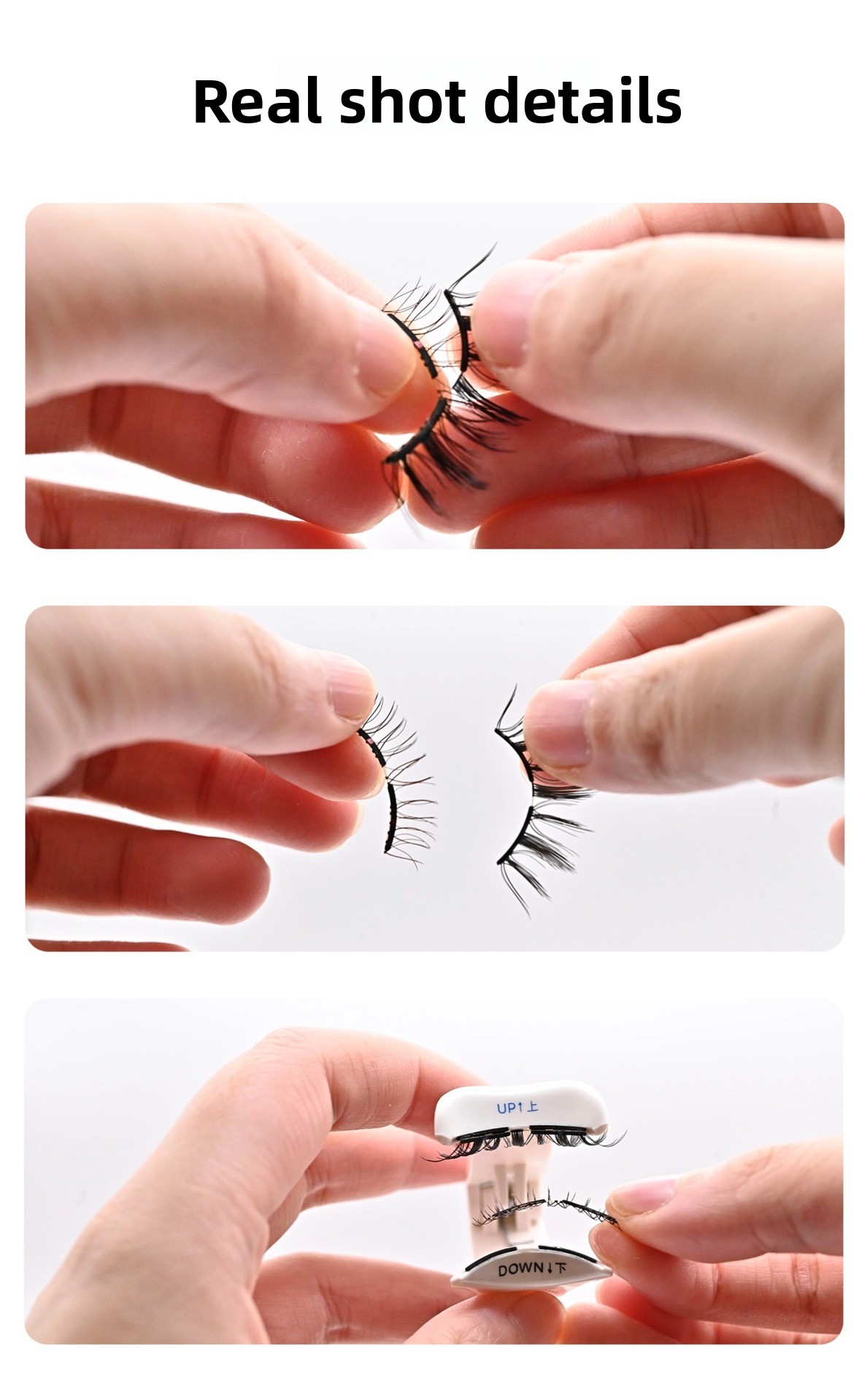 Real shot details

UP↑上

DOWN↓下