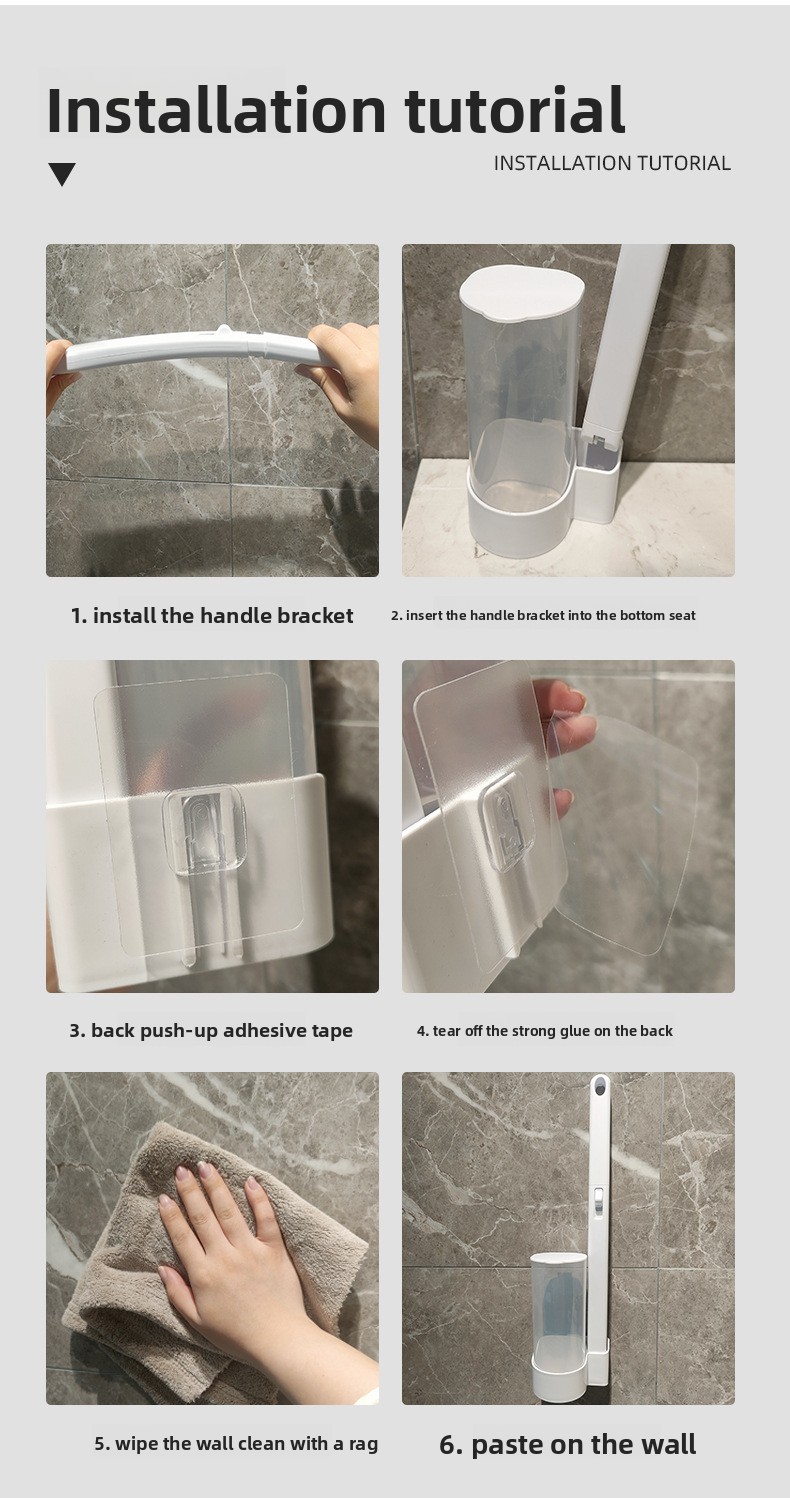 Installation tutorial

INSTALLATION TUTORIAL

1. install the handle bracket

2. insert the handle bracket into the bottom seat

3. back push-up adhesive tape

4. tear off the strong glue on the back

5. wipe the wall clean with a rag

6. paste on the wall