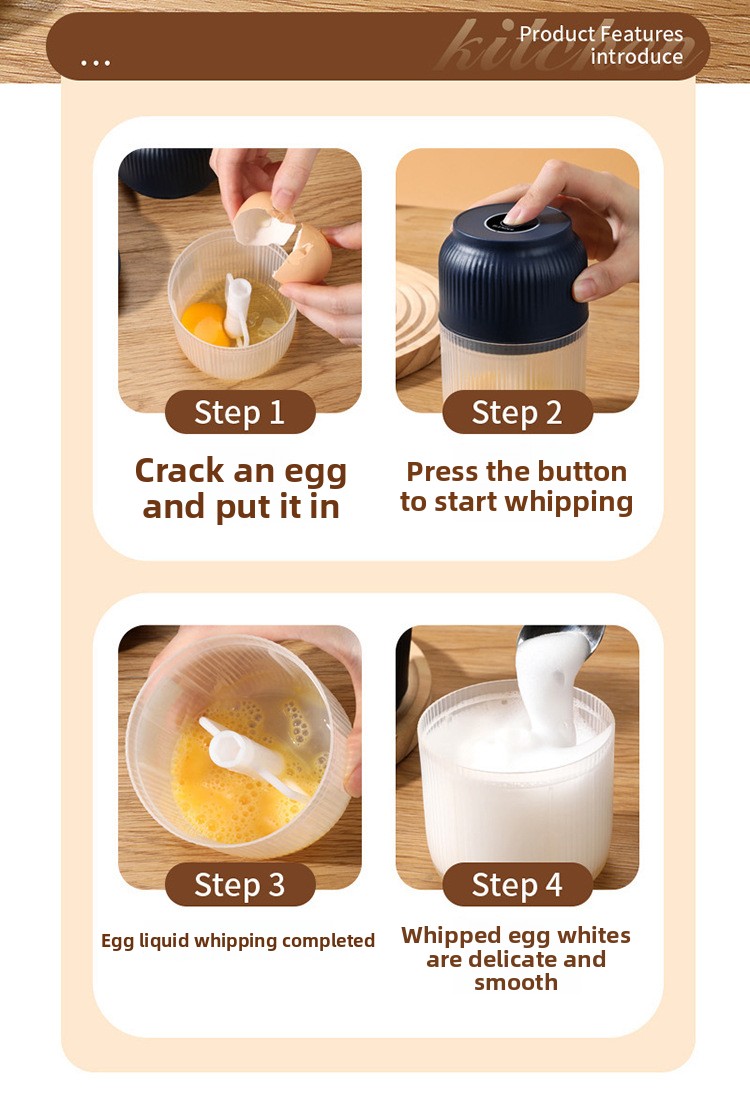 ...

kitchen

Product Features introduce

Step 1

Crack an egg and put it in

Step 2

Press the button to start whipping

Step 3

Egg liquid whipping completed

Step 4

Whipped egg whites are delicate and smooth